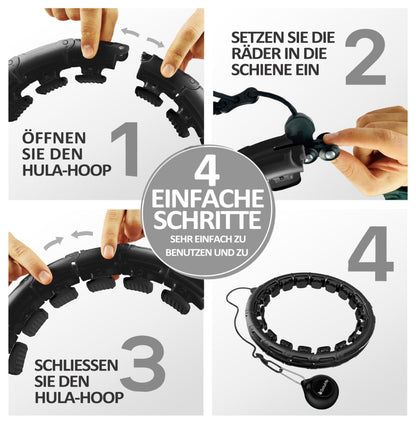 ÖFFNEN SIE DEN HULA-HOOP

1

SETZEN SIE DIE RÄDER IN DIE SCHIENE EIN

2

4 EINFACHE SCHRITTE

SEHR EINFACH ZU BENUTZEN UND ZU

SCHLIESSEN SIE DEN HULA-HOOP

3

4