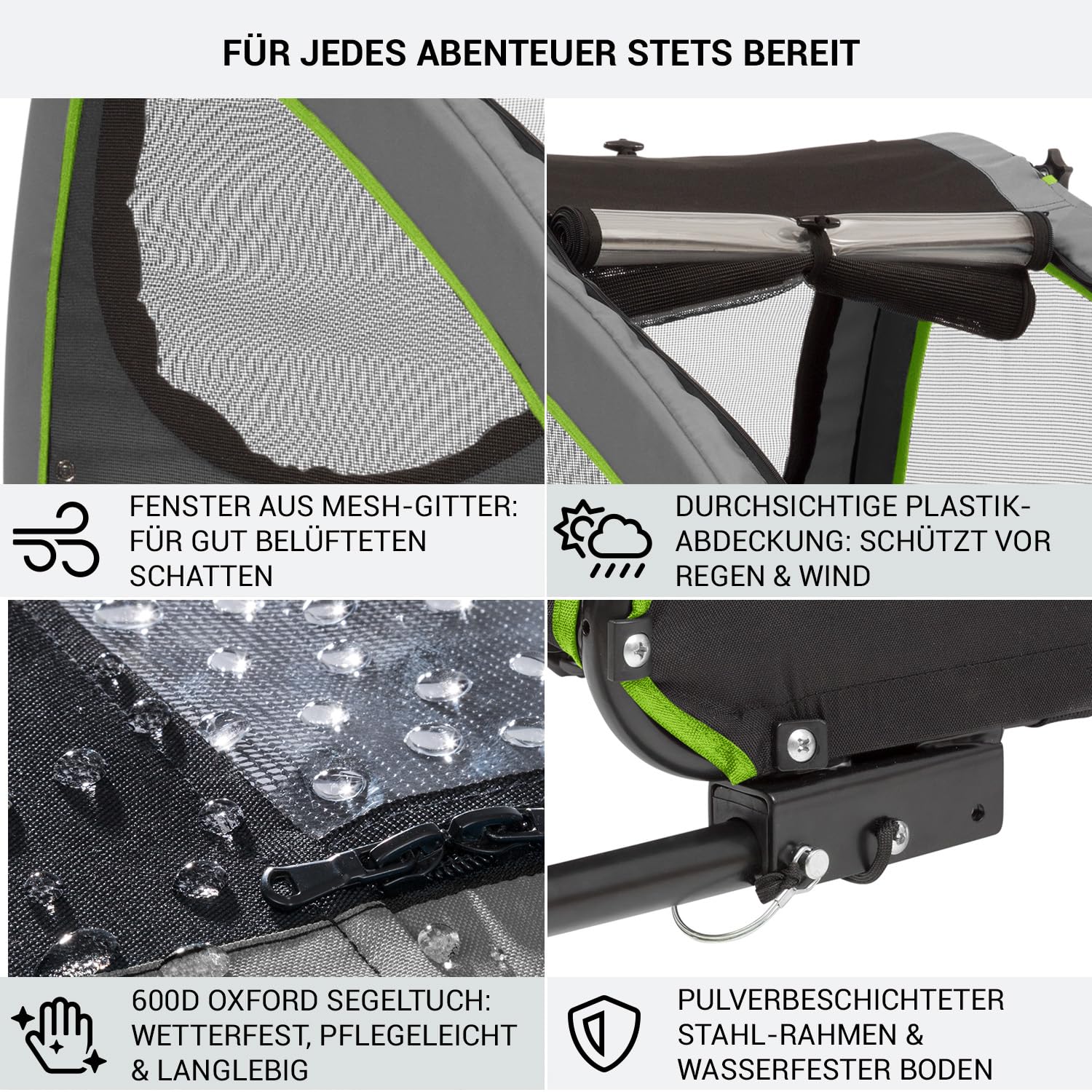 FÜR JEDES ABENTEUER STETS BEREIT

FENSTER AUS MESH-GITTER: FÜR GUT BELÜFTETEN SCHATTEN

DURCHSICHTIGE PLASTIK-ABDECKUNG: SCHÜTZT VOR REGEN & WIND

600D OXFORD SEGELTUCH: WETTERFEST, PFLEGELEICHT & LANGLEBIG

PULVERBESCHICHTETER STAHL-RAHMEN & WASSERFESTER BODEN