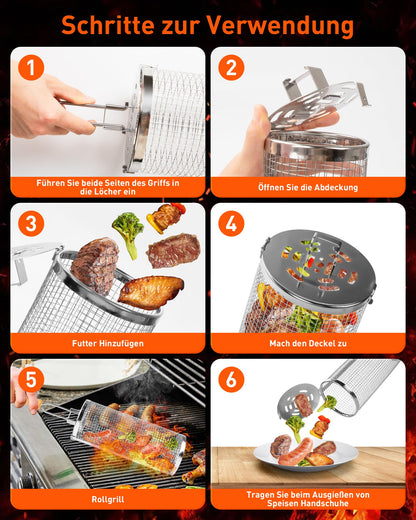 Schritte zur Verwendung

1
Führen Sie beide Seiten des Griffs in die Löcher ein

2
Öffnen Sie die Abdeckung

3
Futter Hinzufügen

4
Mach den Deckel zu

5
Rollgrill

6
Tragen Sie beim Ausgießen von Speisen Handschuhe