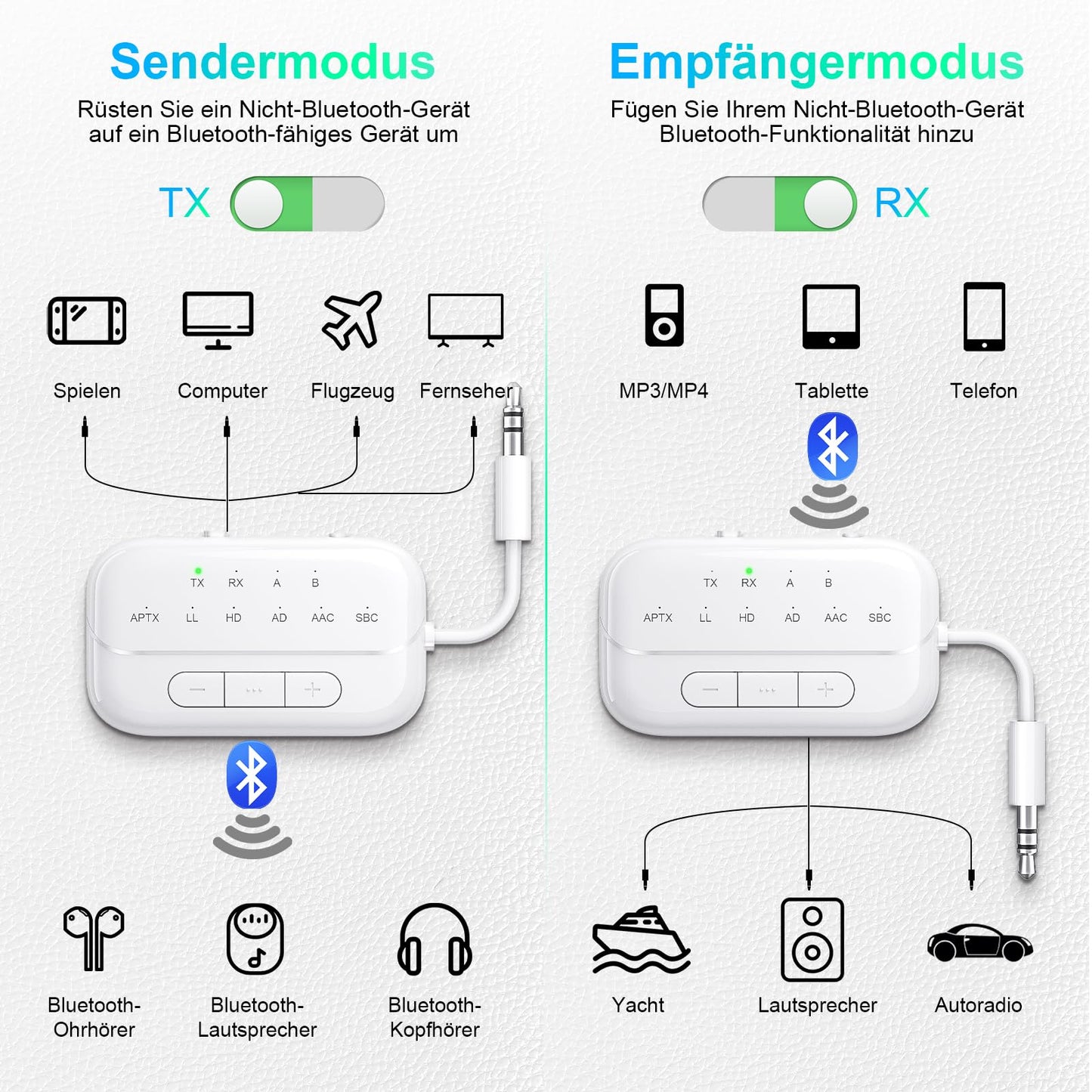 Sendermodus

Rüsten Sie ein Nicht-Bluetooth-Gerät auf ein Bluetooth-fähiges Gerät um

TX

Spielen
Computer
Flugzeug
Fernseher

TX RX A B
APTX LL HD AD AAC SBC

Bluetooth-Ohrhörer
Bluetooth-Lautsprecher
Bluetooth-Kopfhörer

Empfängermodus

Fügen Sie Ihrem Nicht-Bluetooth-Gerät Bluetooth-Funktionalität hinzu

RX

MP3/MP4
Tablette
Telefon

TX RX A B
APTX LL HD AD AAC SBC

Yacht
Lautsprecher
Autoradio