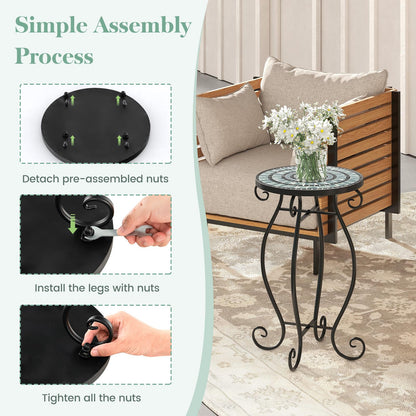 Simple Assembly Process

Detach pre-assembled nuts

Install the legs with nuts

Tighten all the nuts