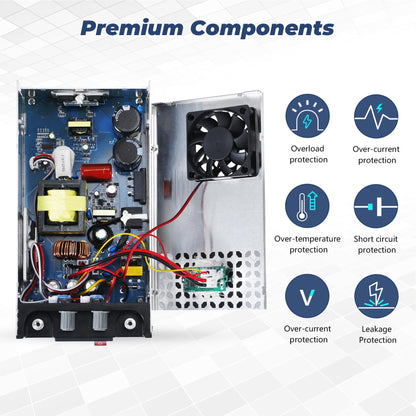 Premium Components

Overload protection

Over-current protection

Over-temperature protection

Short circuit protection

V

Over-current protection

Leakage Protection