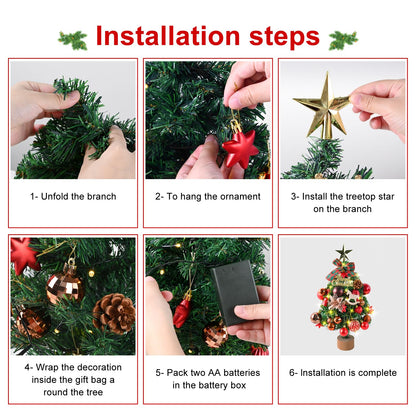 Installation steps

1- Unfold the branch

2- To hang the ornament

3- Install the treetop star on the branch

4- Wrap the decoration inside the gift bag a round the tree

5- Pack two AA batteries in the battery box

6- Installation is complete