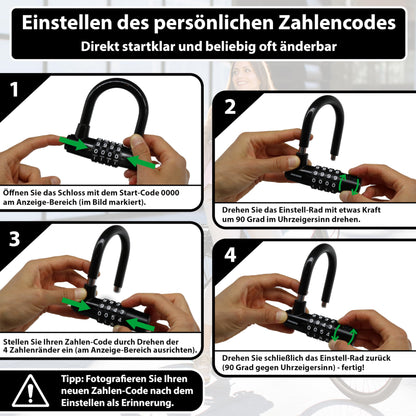 Einstellen des persönlichen Zahlencodes
Direkt startklar und beliebig oft änderbar

1

Öffnen Sie das Schloss mit dem Start-Code 0000 am Anzeige-Bereich (im Bild markiert).

2

Drehen Sie das Einstell-Rad mit etwas Kraft um 90 Grad im Uhrzeigersinn drehen.

3

Stellen Sie Ihren Zahlen-Code durch Drehen der 4 Zahlenränder ein (am Anzeige-Bereich ausrichten).

4

Drehen Sie schließlich das Einstell-Rad zurück (90 Grad gegen Uhrzeigersinn) - fertig!

Tipp: Fotografieren Sie Ihren neuen Zahlen-Code nach dem Einstellen als Erinnerung.