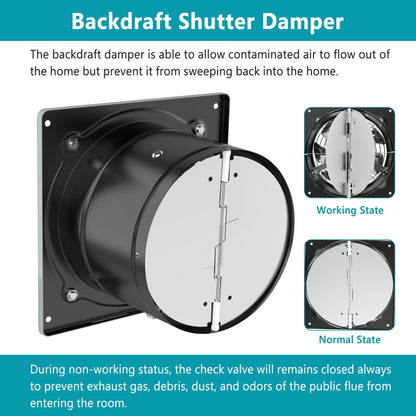 Backdraft Shutter Damper

The backdraft damper is able to allow contaminated air to flow out of the home but prevent it from sweeping back into the home.

Working State

Normal State

During non-working status, the check valve will remains closed always to prevent exhaust gas, debris, dust, and odors of the public flue from entering the room.