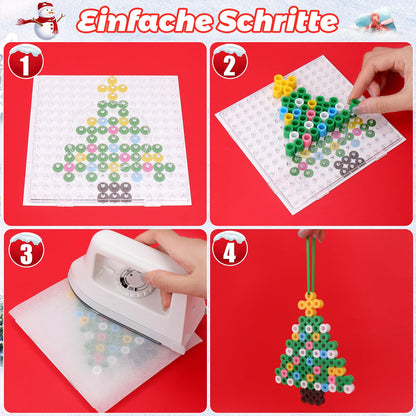 Einfache Schritte

1

2

3

4