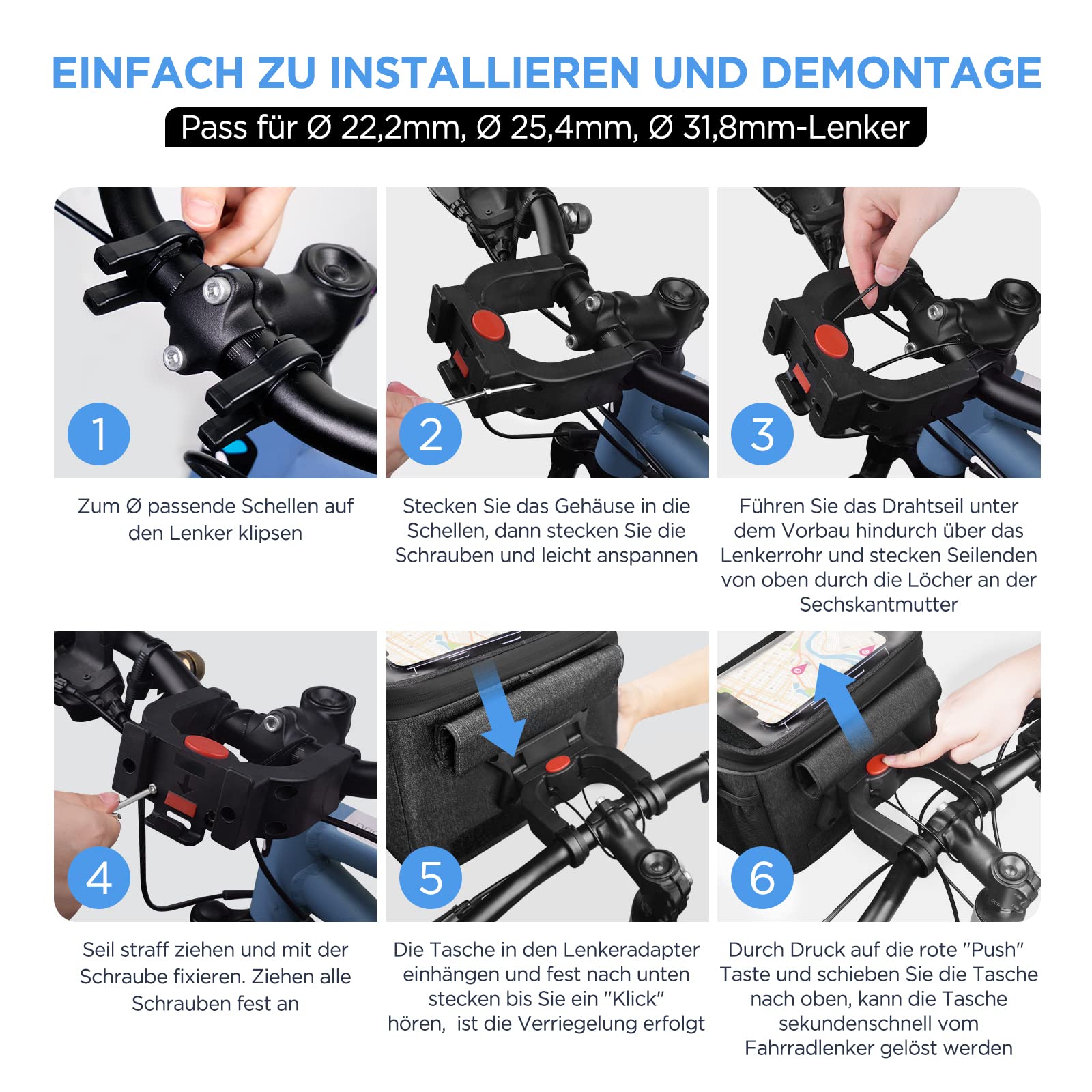 EINFACH ZU INSTALLIEREN UND DEMONTAGE

Pass für Ø 22,2mm, Ø 25,4mm, Ø 31,8mm-Lenker

1

Zum Ø passende Schellen auf den Lenker klipsen

2

Stecken Sie das Gehäuse in die Schellen, dann stecken Sie die Schrauben und leicht anspannen

3

Führen Sie das Drahtseil unter dem Vorbau hindurch über das Lenkerrohr und stecken Seilenden von oben durch die Löcher an der Sechskantmutter

4

Seil straff ziehen und mit der Schraube fixieren. Ziehen alle Schrauben fest an

5

Die Tasche in den Lenkeradapter einhängen und fest nach unten stecken bis Sie ein "Klick" hören, ist die Verriegelung erfolgt

6

Durch Druck auf die rote "Push" Taste und schieben Sie die Tasche nach oben, kann die Tasche sekundenschnell vom Fahrradlenker gelöst werden