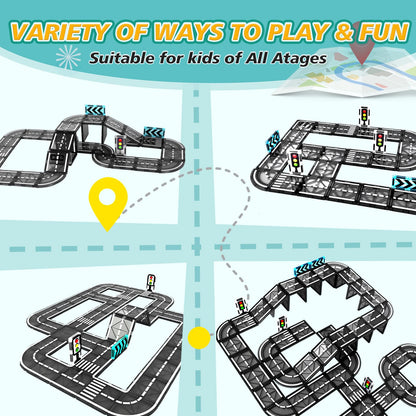 VARIETY OF WAYS TO PLAY & FUN

Suitable for kids of All Atages