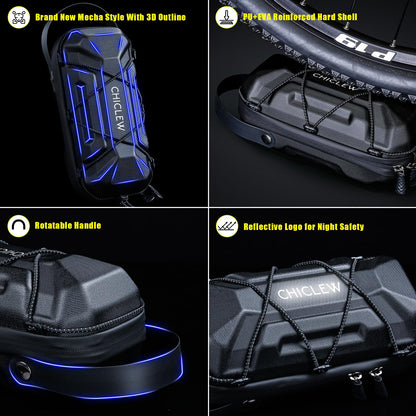 Brand New Mecha Style With 3D Outline

CHICLEW

PU+EVA Reinforced Hard Shell

P19

CHICLEW

Rotatable Handle

Reflective Logo for Night Safety

CHICLEW