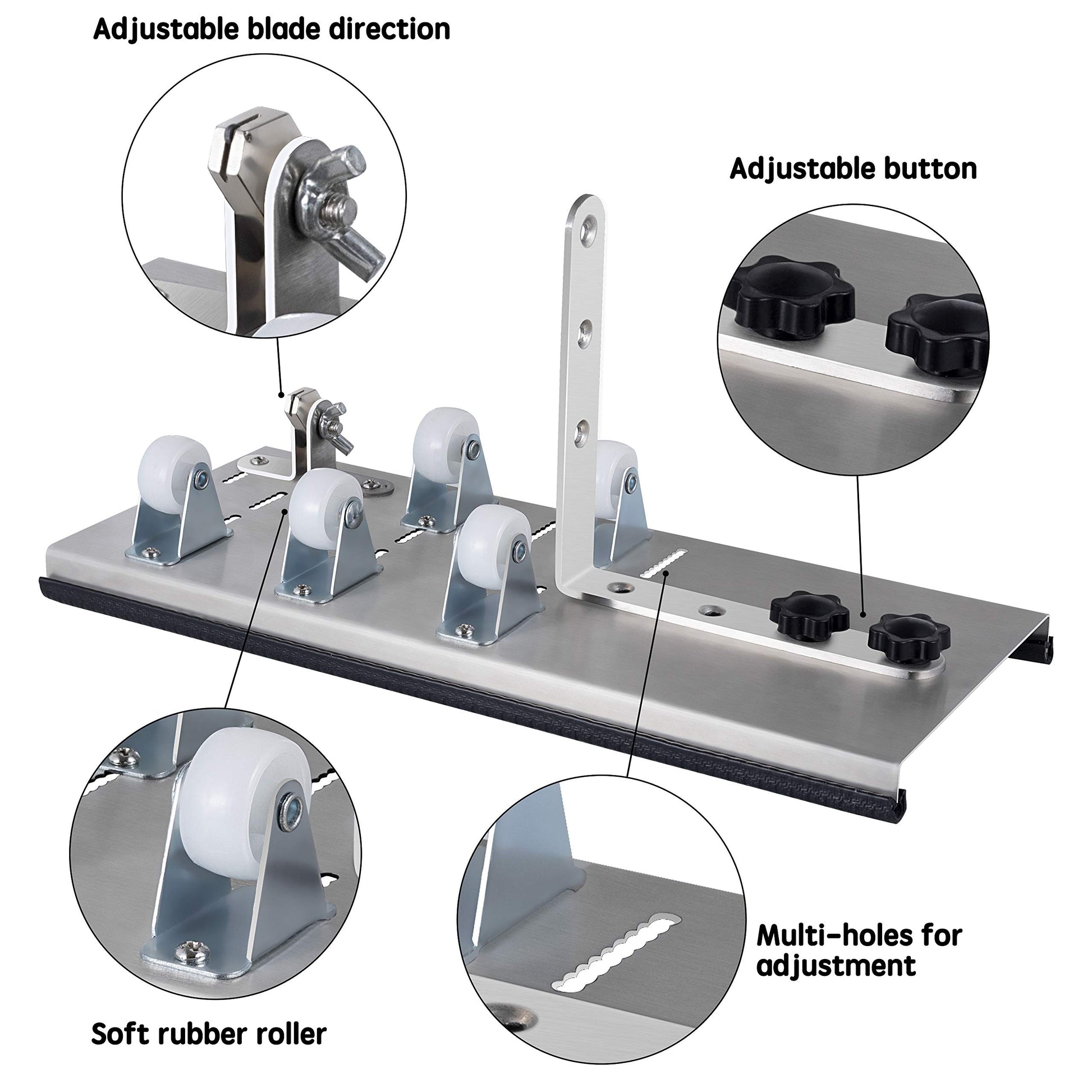 Adjustable blade direction

Adjustable button

Multi-holes for adjustment

Soft rubber roller