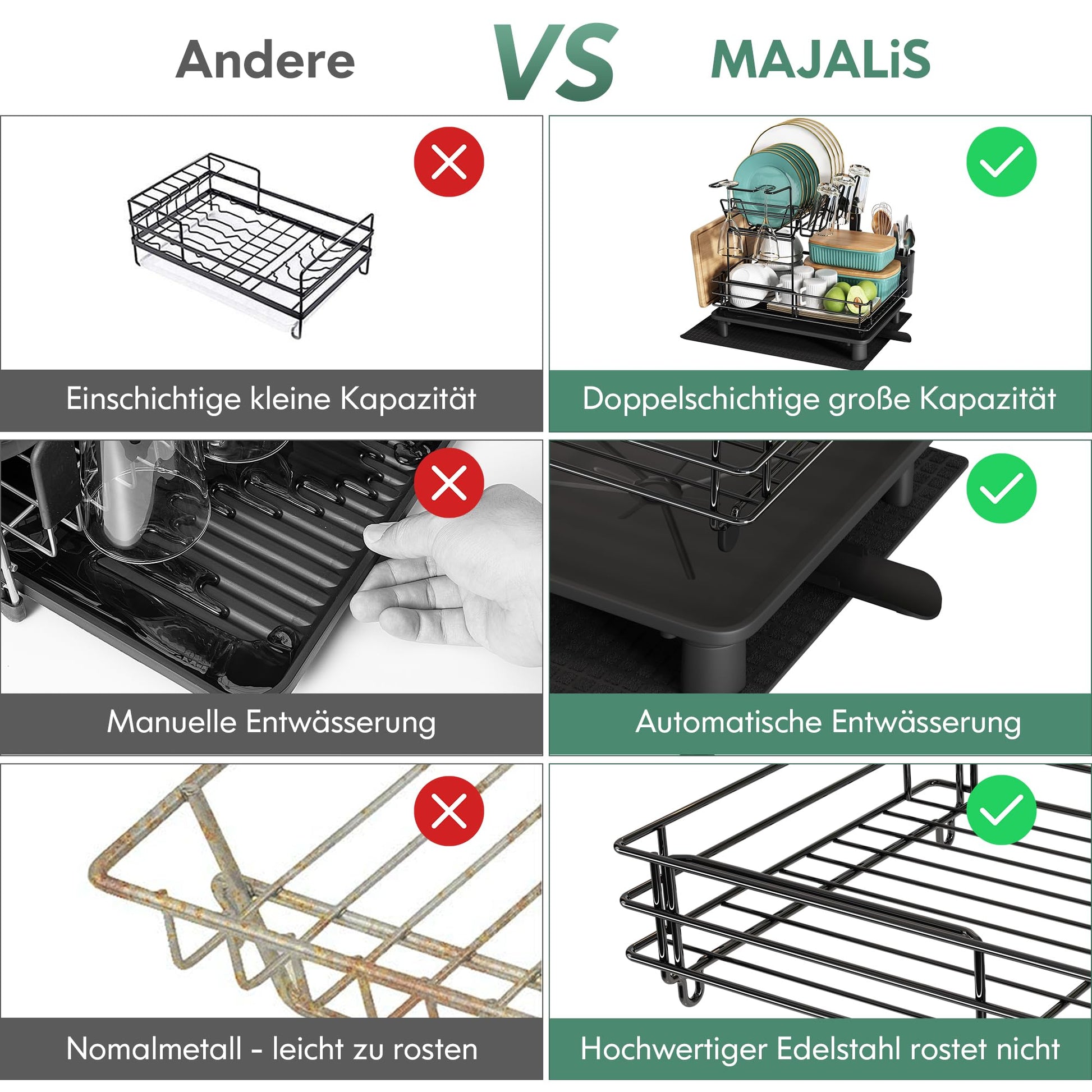 Andere VS MAJALiS

Einschichtige kleine Kapazität

Doppelschichtige große Kapazität

Manuelle Entwässerung

Automatische Entwässerung

Nomalmetall - leicht zu rosten

Hochwertiger Edelstahl rostet nicht