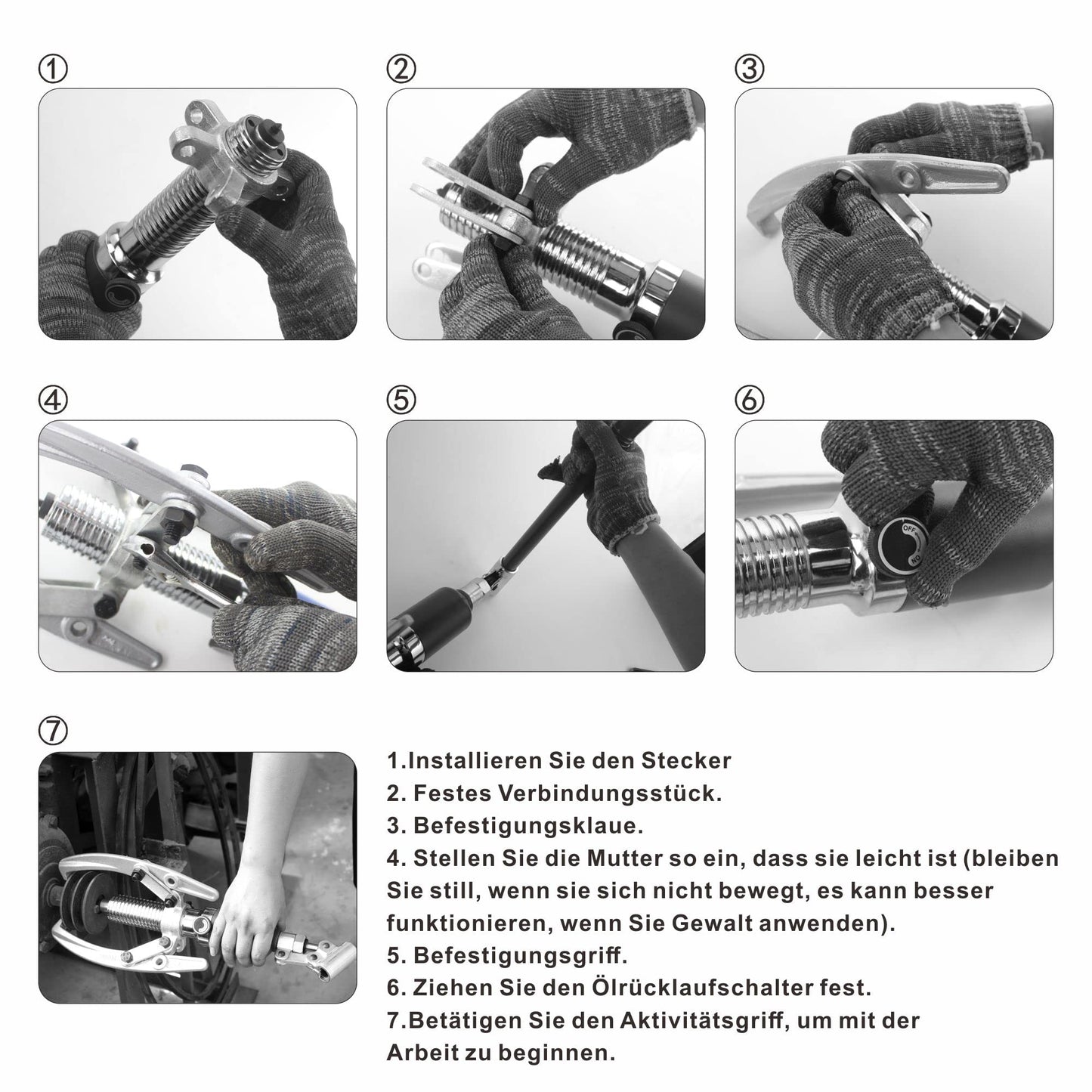 ①

②

③

④

⑤

⑥

OFF ON

⑦

1.Installieren Sie den Stecker
2. Festes Verbindungsstück.
3. Befestigungsklaue.
4. Stellen Sie die Mutter so ein, dass sie leicht ist (bleiben Sie still, wenn sie sich nicht bewegt, es kann besser funktionieren, wenn Sie Gewalt anwenden).
5. Befestigungsgriff.
6. Ziehen Sie den Ölrücklaufschalter fest.
7.Betätigen Sie den Aktivitätsgriff, um mit der Arbeit zu beginnen.