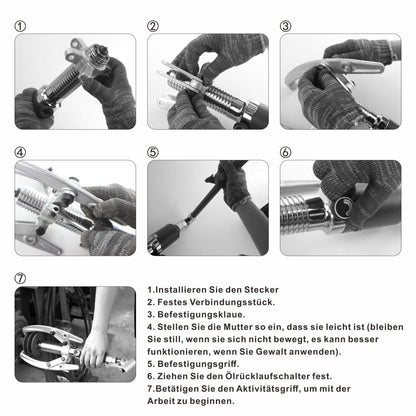 ①

②

③

④

⑤

⑥

⑦

1.Installieren Sie den Stecker
2. Festes Verbindungsstück.
3. Befestigungsklaue.
4. Stellen Sie die Mutter so ein, dass sie leicht ist (bleiben Sie still, wenn sie sich nicht bewegt, es kann besser funktionieren, wenn Sie Gewalt anwenden).
5. Befestigungsgriff.
6. Ziehen Sie den Ölrücklaufschalter fest.
7.Betätigen Sie den Aktivitätsgriff, um mit der Arbeit zu beginnen.