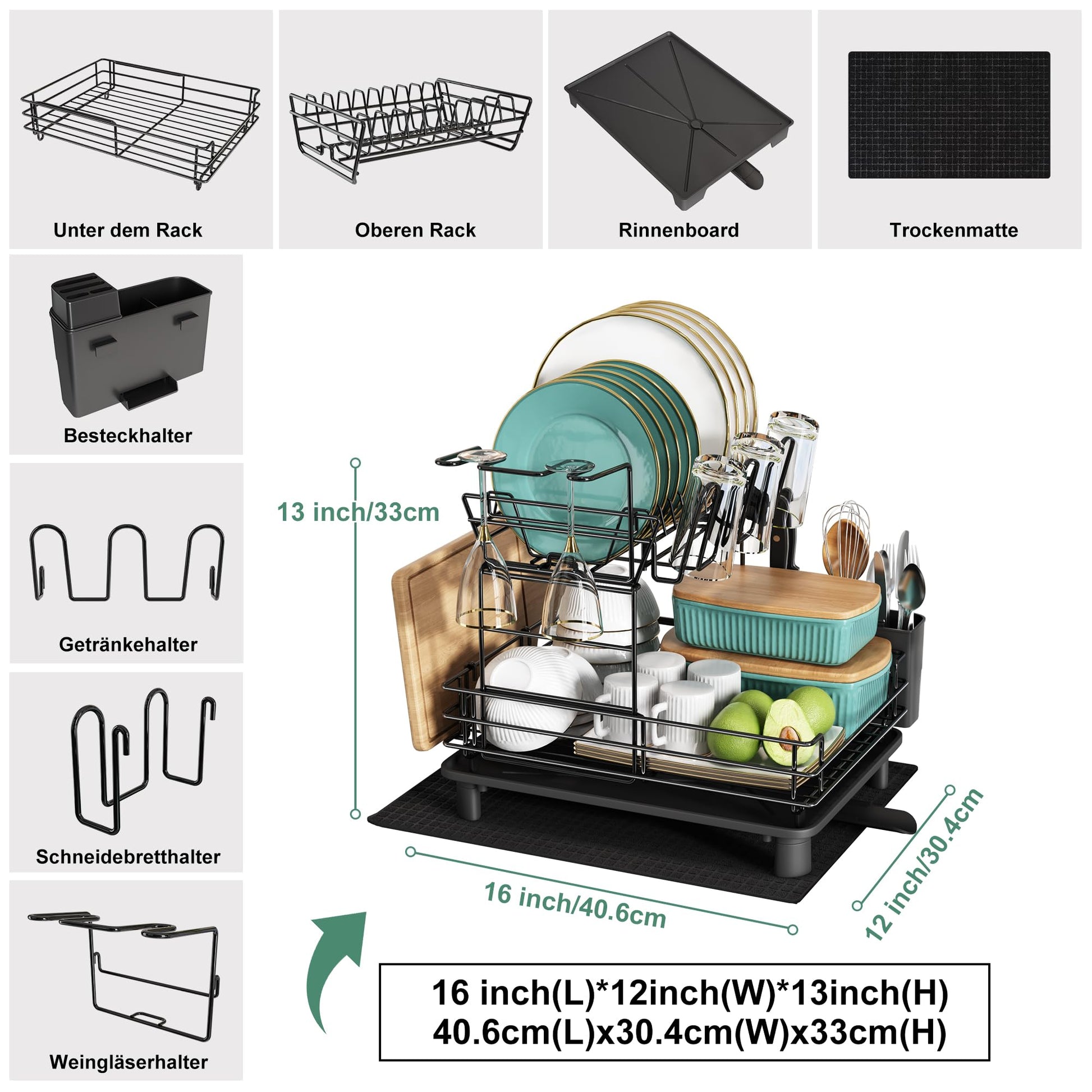 Unter dem Rack

Oberen Rack

Rinnenboard

Trockenmatte

Besteckhalter

Getränkehalter

Schneidebretthalter

Weingläserhalter

13 inch/33cm

16 inch/40.6cm

12 inch/30.4cm

16 inch(L)*12inch(W)*13inch(H)
40.6cm(L)x30.4cm(W)x33cm(H)