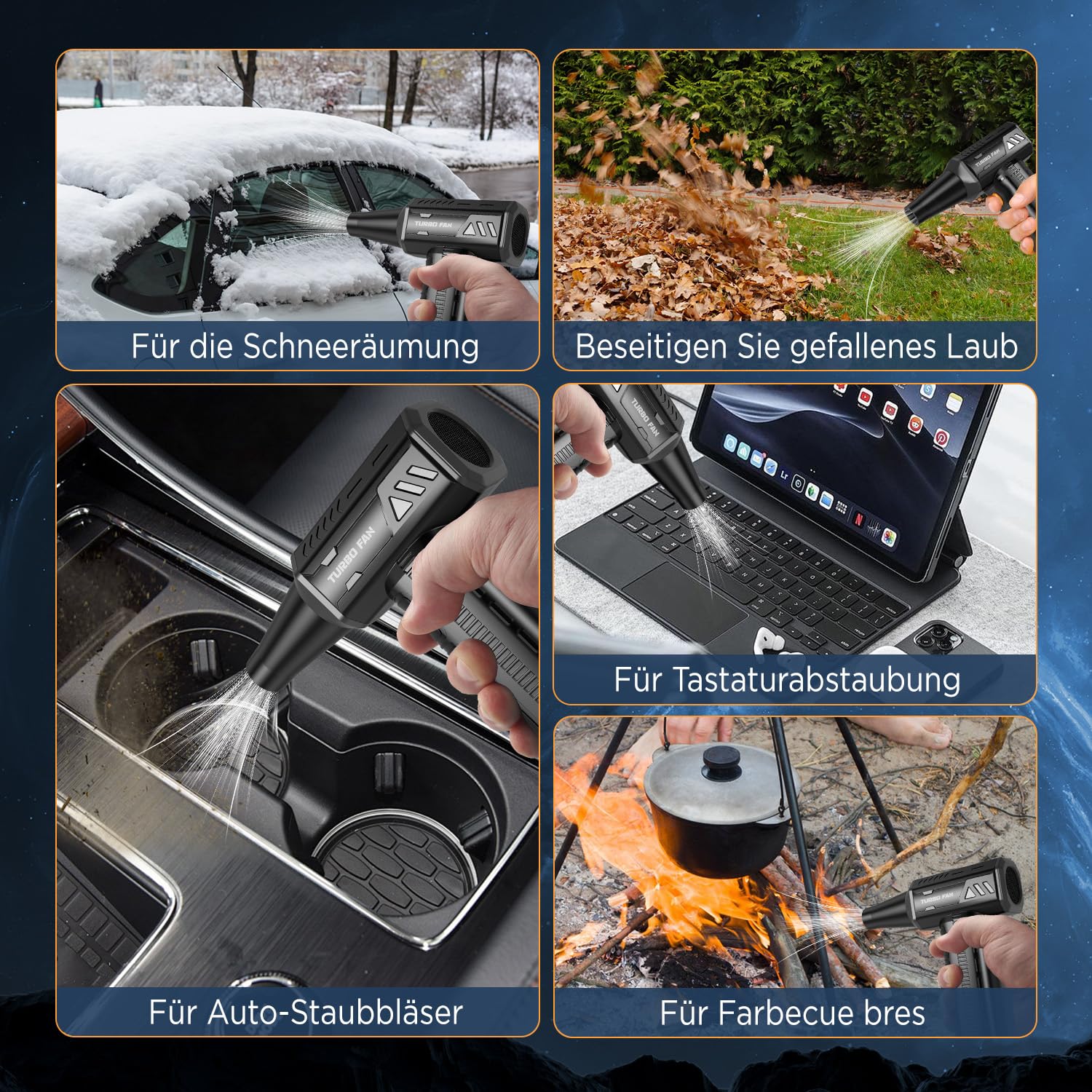 TURBO FAN

Für die Schneeräumung

TURBO FAN

Beseitigen Sie gefallenes Laub

TURBO FAN

Für Auto-Staubbläser

TURBO FAN

Für Tastaturabstaubung

TURBO FAN

Für Farbecue bres