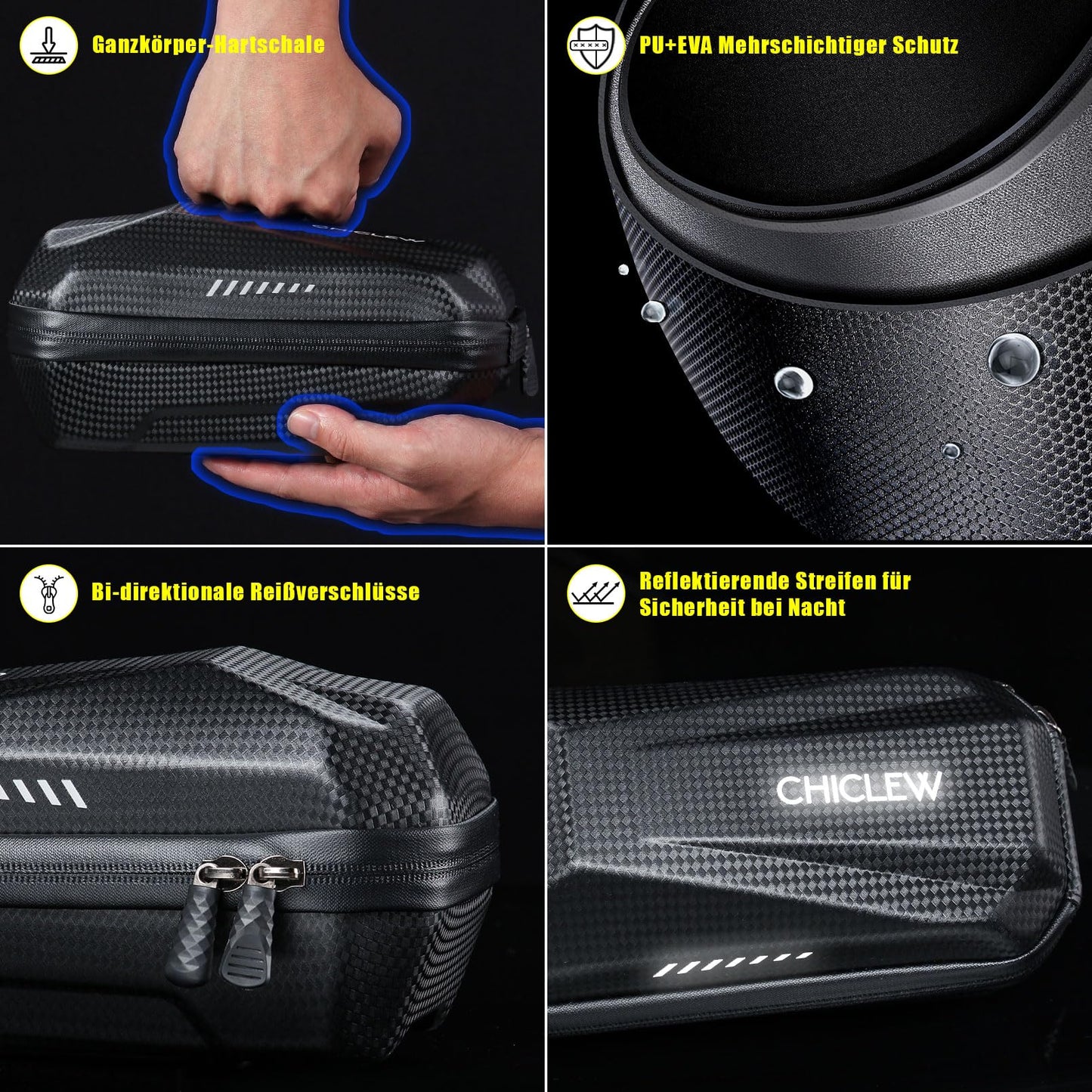 Ganzkörper-Hartschale

CHICLEW

PU+EVA Mehrschichtiger Schutz

Bi-direktionale Reißverschlüsse

Reflektierende Streifen für Sicherheit bei Nacht

CHICLEW