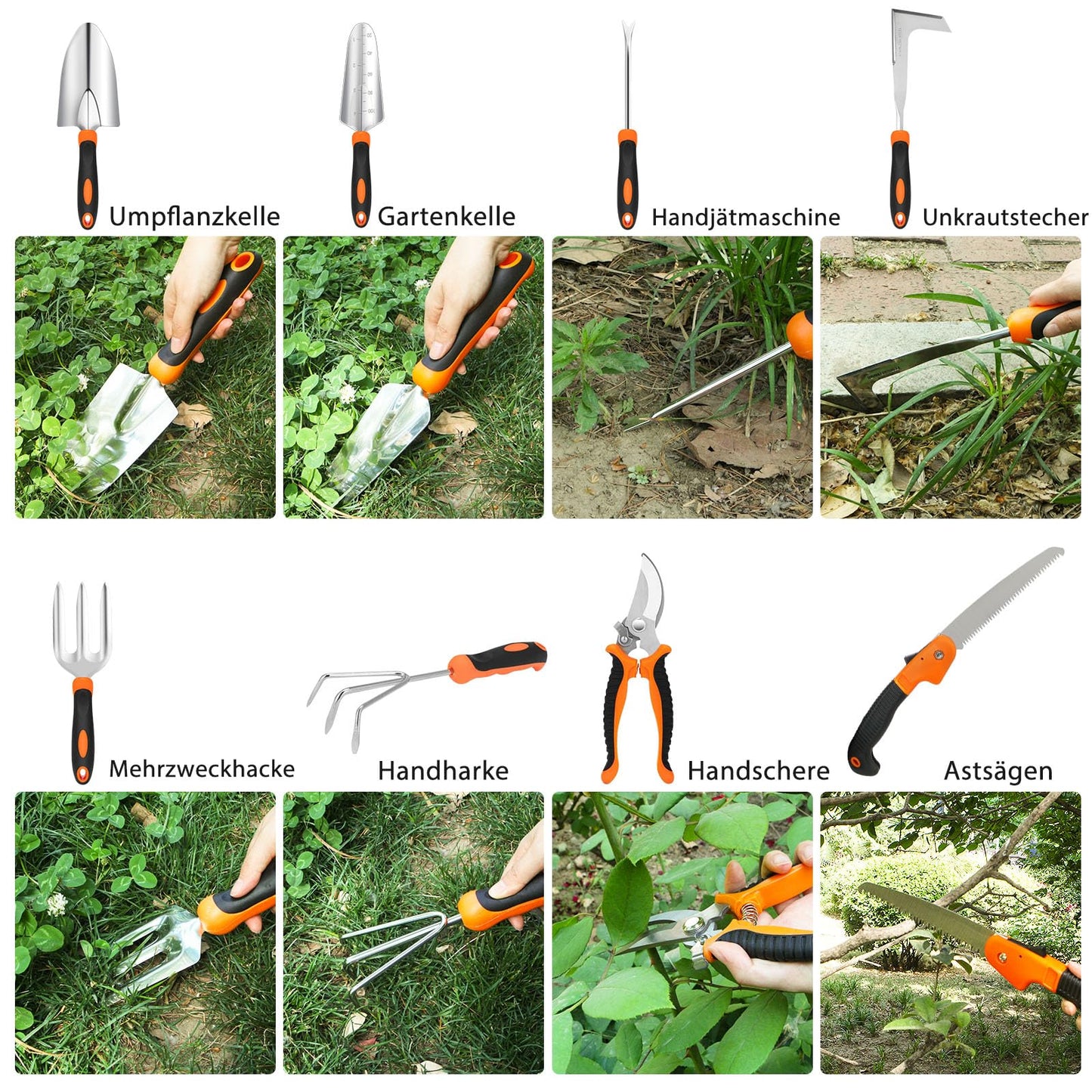 Umpflanzkelle

Gartenkelle

Handjätmaschine

Unkrautstecher

Mehrzweckhacke

Handharke

Handschere

Astsägen