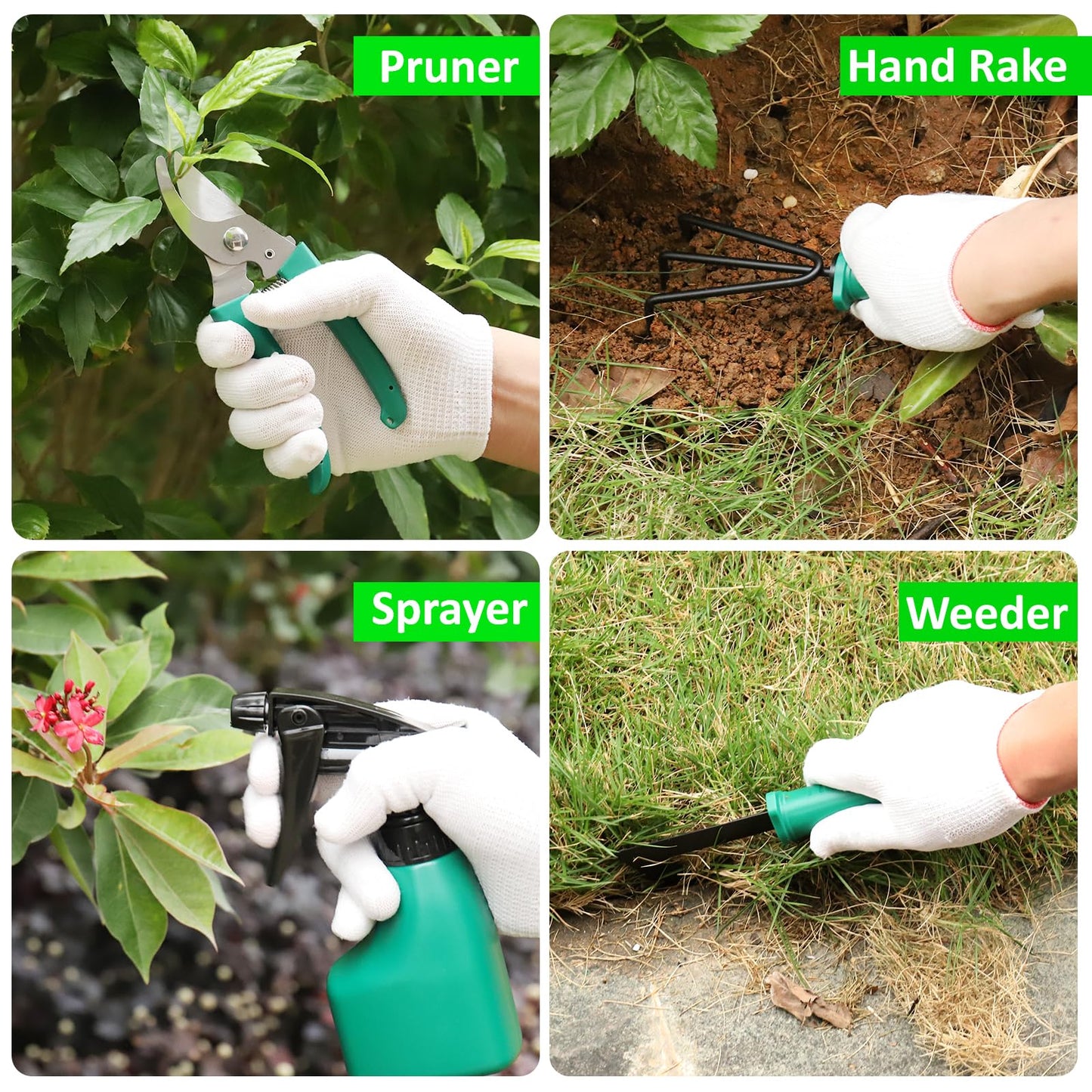 Pruner

Hand Rake

Sprayer

Weeder