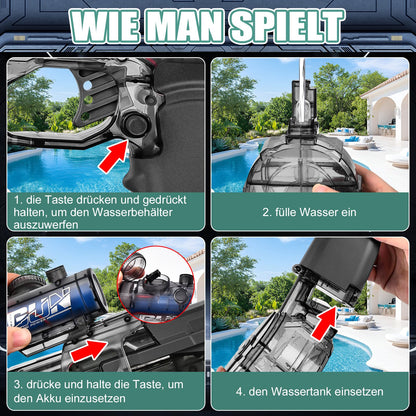 WIE MAN SPIELT

1. die Taste drücken und gedrückt halten, um den Wasserbehälter auszuwerfen

2. fülle Wasser ein

GUN

3. drücke und halte die Taste, um den Akku einzusetzen

4. den Wassertank einsetzen