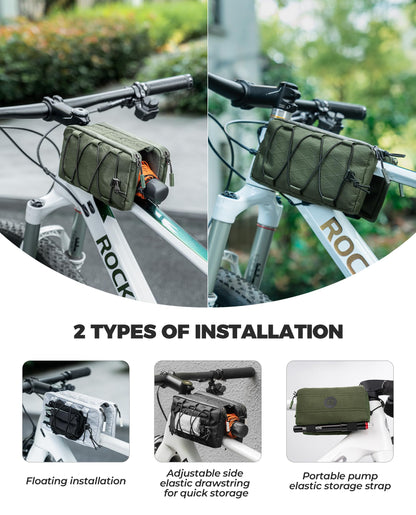 ROCK

ROC

2 TYPES OF INSTALLATION

Floating installation

Adjustable side elastic drawstring for quick storage

Portable pump elastic storage strap