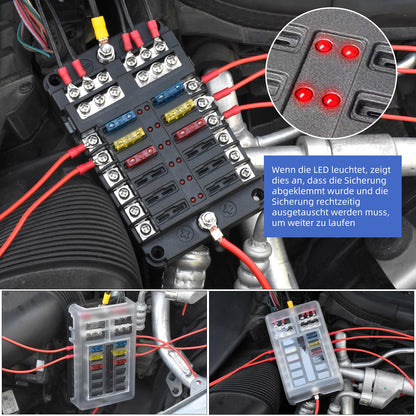 Wenn die LED leuchtet, zeigt dies an, dass die Sicherung abgeklemmt wurde und die Sicherung rechtzeitig ausgetauscht werden muss, um weiter zu laufen