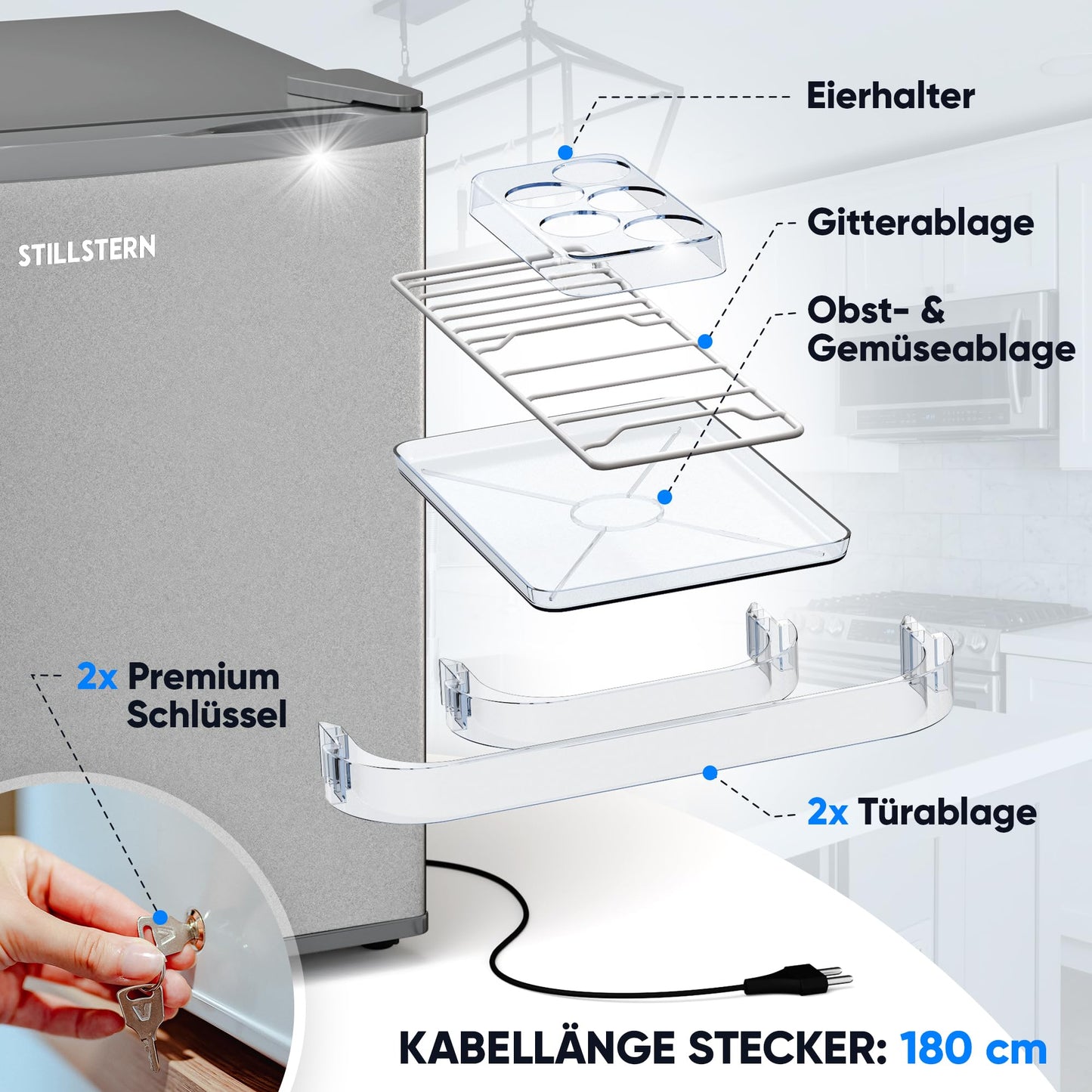 STILLSTERN

Eierhalter

Gitterablage

Obst- & Gemüseablage

2x Premium Schlüssel

2x Türablage

KABELLÄNGE STECKER: 180 cm