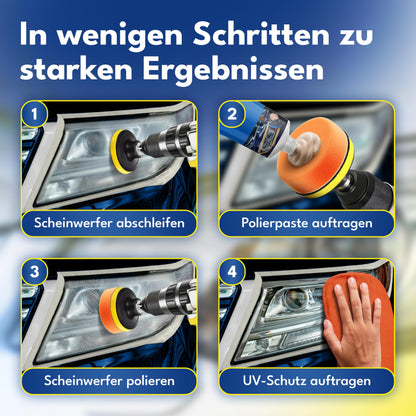 In wenigen Schritten zu starken Ergebnissen

1
Scheinwerfer abschleifen

2
Polierpaste auftragen

3
Scheinwerfer polieren

4
UV-Schutz auftragen