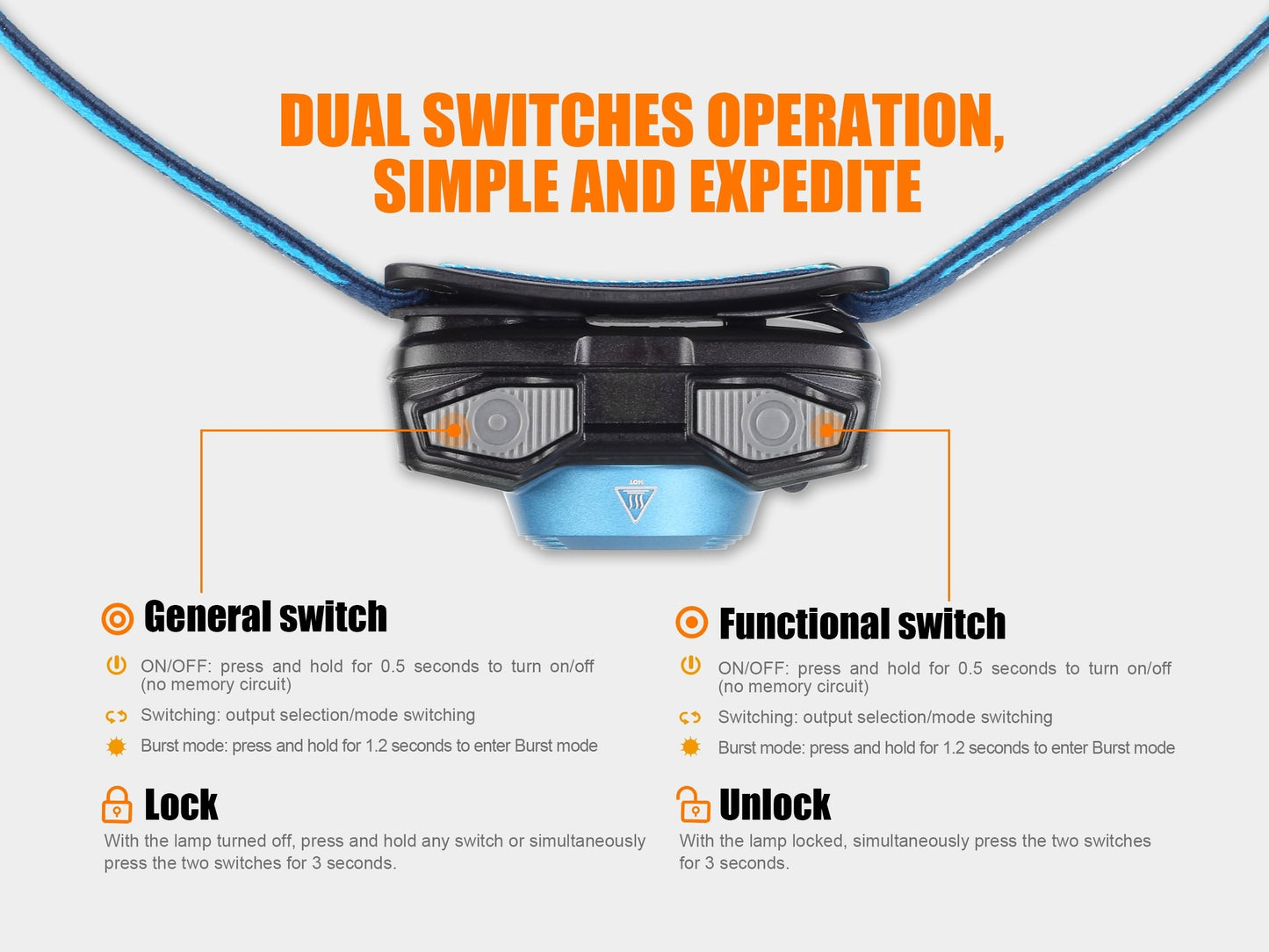 DUAL SWITCHES OPERATION, SIMPLE AND EXPEDITE

HOT

General switch

ON/OFF: press and hold for 0.5 seconds to turn on/off (no memory circuit)

Switching: output selection/mode switching

Burst mode: press and hold for 1.2 seconds to enter Burst mode

Lock

With the lamp turned off, press and hold any switch or simultaneously press the two switches for 3 seconds.

Functional switch

ON/OFF: press and hold for 0.5 seconds to turn on/off (no memory circuit)

Switching: output selection/mode switching

Burst mode: press and hold for 1.2 seconds to enter Burst mode

Unlock

With the lamp locked, simultaneously press the two switches for 3 seconds.