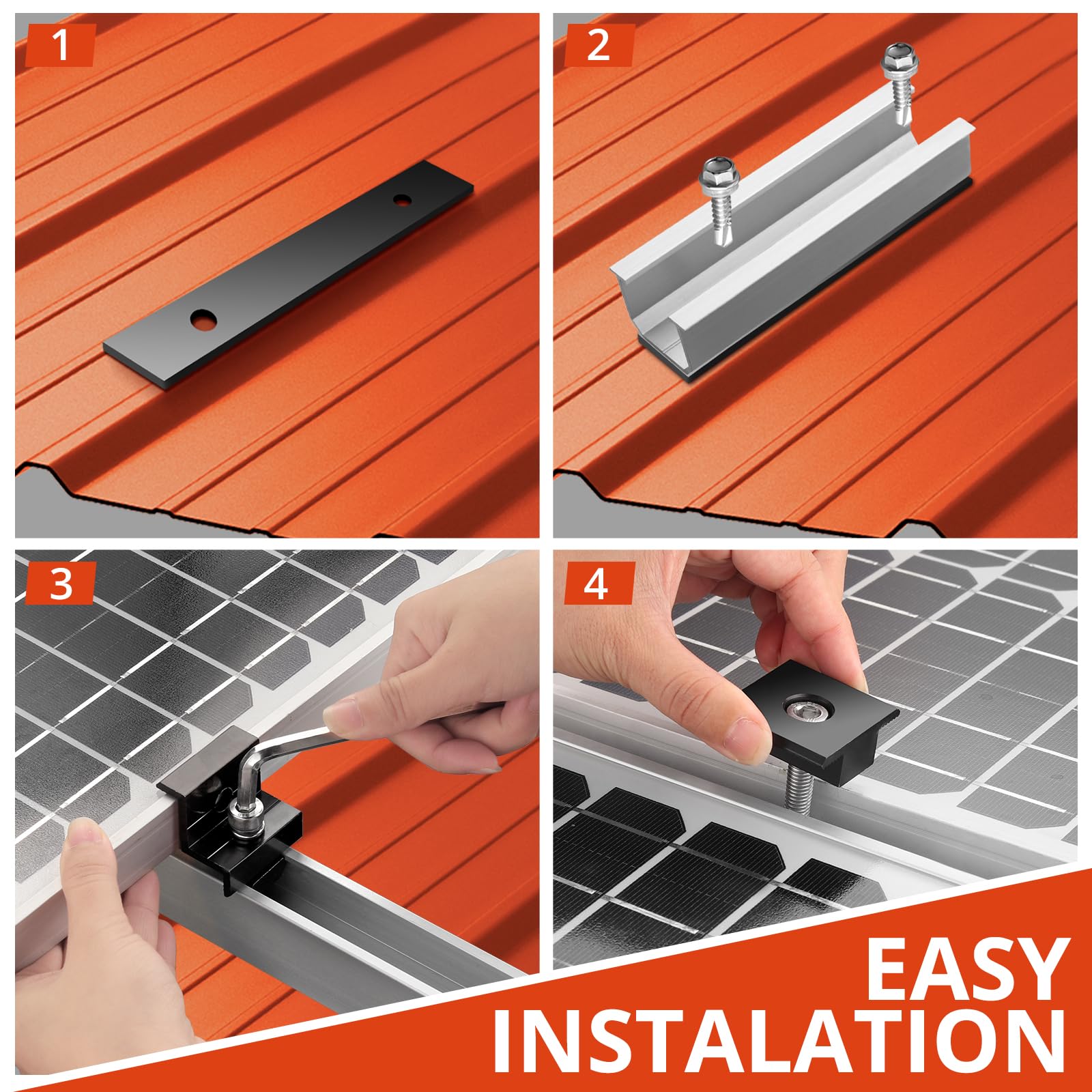 1

2

3

4

EASY INSTALATION