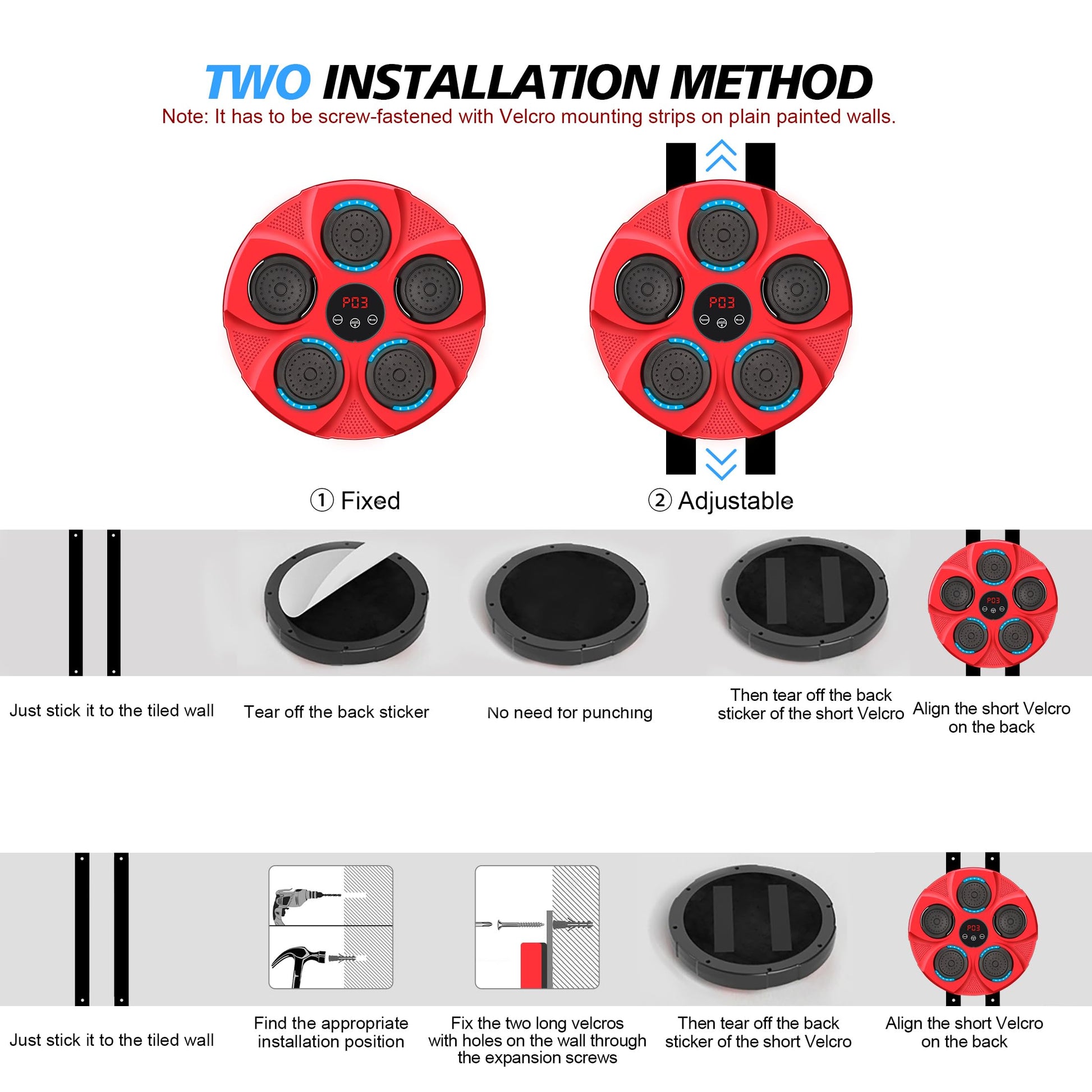 TWO INSTALLATION METHOD
Note: It has to be screw-fastened with Velcro mounting strips on plain painted walls.

P03
Speed Mode

P03
Speed Mode

① Fixed

② Adjustable

P03

Just stick it to the tiled wall

Tear off the back sticker

No need for punching

Then tear off the back sticker of the short Velcro

Align the short Velcro on the back

P03

Just stick it to the tiled wall

Find the appropriate installation position

Fix the two long velcros with holes on the wall through the expansion screws

Then tear off the back sticker of the short Velcro

Align the short Velcro on the back