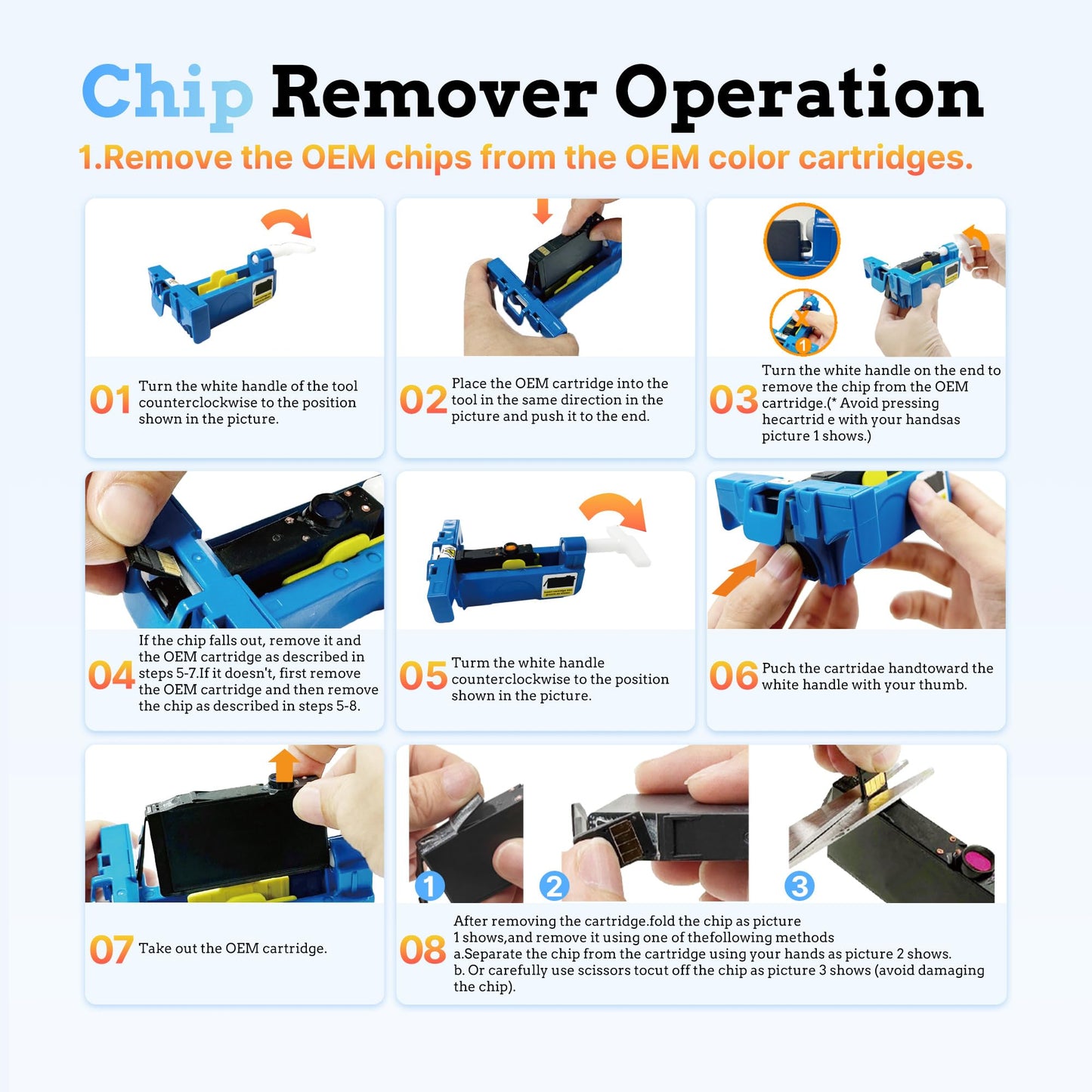 Chip Remover Operation

1.Remove the OEM chips from the OEM color cartridges.

01 Turn the white handle of the tool counterclockwise to the position shown in the picture.

02 Place the OEM cartridge into the tool in the same direction in the picture and push it to the end.

1

03 Turn the white handle on the end to remove the chip from the OEM cartridge.(* Avoid pressing hecartrid e with your handsas picture 1 shows.)

04 If the chip falls out, remove it and the OEM cartridge as described in steps 5-7.If it doesn't, first remove the OEM cartridge and then remove the chip as described in steps 5-8.

05 Turm the white handle counterclockwise to the position shown in the picture.

06 Puch the cartridae handtoward the white handle with your thumb.

07 Take out the OEM cartridge.

1 2 3

08 After removing the cartridge.fold the chip as picture 1 shows,and remove it using one of thefollowing methods
a.Separate the chip from the cartridge using your hands as picture 2 shows.
b. Or carefully use scissors tocut off the chip as picture 3 shows (avoid damaging the chip).