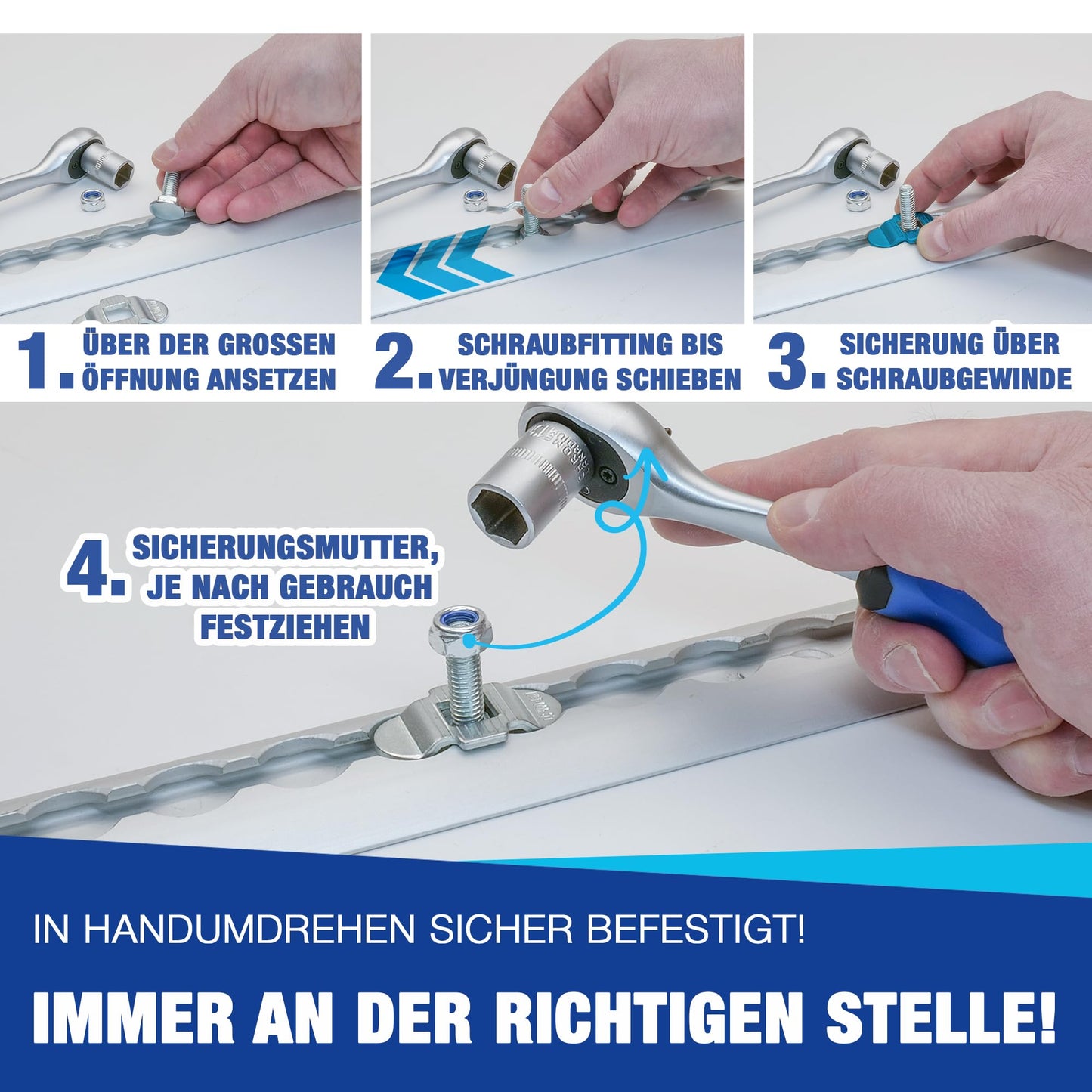 1. ÜBER DER GROSSEN ÖFFNUNG ANSETZEN

2. SCHRAUBFITTING BIS VERJÜNGUNG SCHIEBEN

3. SICHERUNG ÜBER SCHRAUBGEWINDE

4. SICHERUNGSMUTTER, JE NACH GEBRAUCH FESTZIEHEN

IN HANDUMDREHEN SICHER BEFESTIGT!

IMMER AN DER RICHTIGEN STELLE!