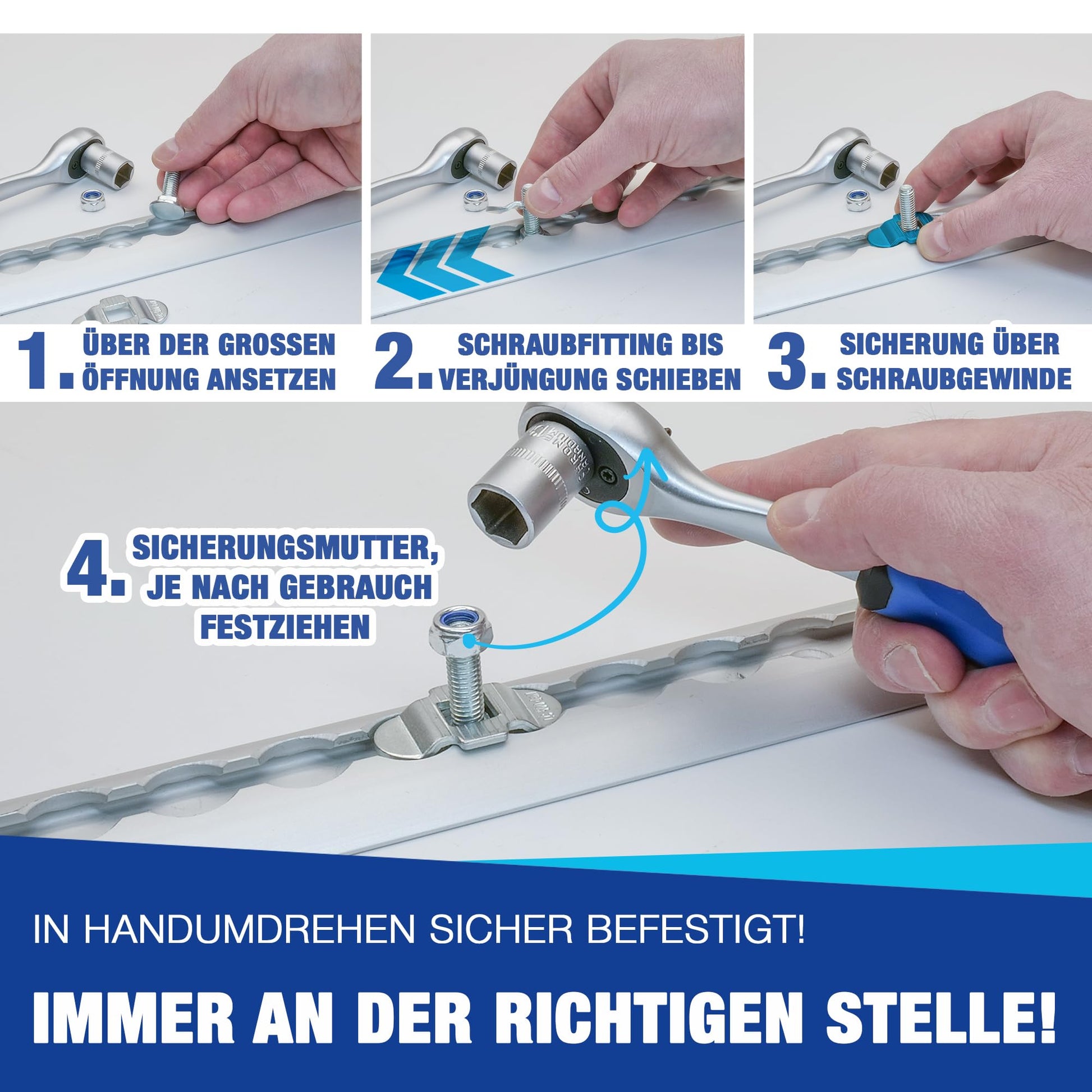 1. ÜBER DER GROSSEN ÖFFNUNG ANSETZEN

2. SCHRAUBFITTING BIS VERJÜNGUNG SCHIEBEN

3. SICHERUNG ÜBER SCHRAUBGEWINDE

4. SICHERUNGSMUTTER, JE NACH GEBRAUCH FESTZIEHEN

IN HANDUMDREHEN SICHER BEFESTIGT!

IMMER AN DER RICHTIGEN STELLE!