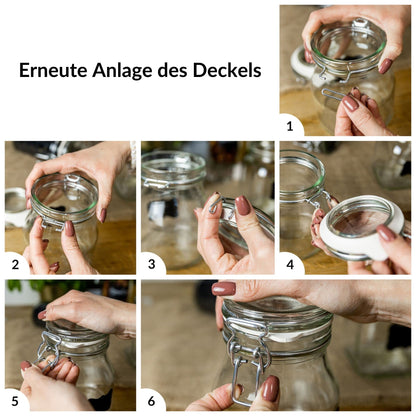 Erneute Anlage des Deckels

1

2

3

4

5

6