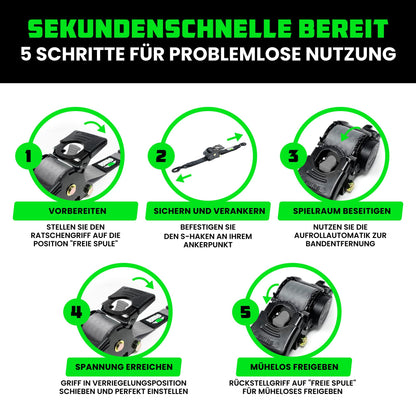 SEKUNDENSCHNELLE BEREIT
5 SCHRITTE FÜR PROBLEMLOSE NUTZUNG

1
VORBEREITEN
STELLEN SIE DEN RATSCHENGRIFF AUF DIE POSITION "FREIE SPULE"

2
SICHERN UND VERANKERN
BEFESTIGEN SIE DEN S-HAKEN AN IHREM ANKERPUNKT

3
SPIELRAUM BESEITIGEN
NUTZEN SIE DIE AUFROLLAUTOMATIK ZUR BANDENTFERNUNG

4
SPANNUNG ERREICHEN
GRIFF IN VERRIEGELUNGSPOSITION SCHIEBEN UND PERFEKT EINSTELLEN

5
MÜHELOS FREIGEBEN
RÜCKSTELLGRIFF AUF "FREIE SPULE" FÜR MÜHELOSES FREIGEBEN