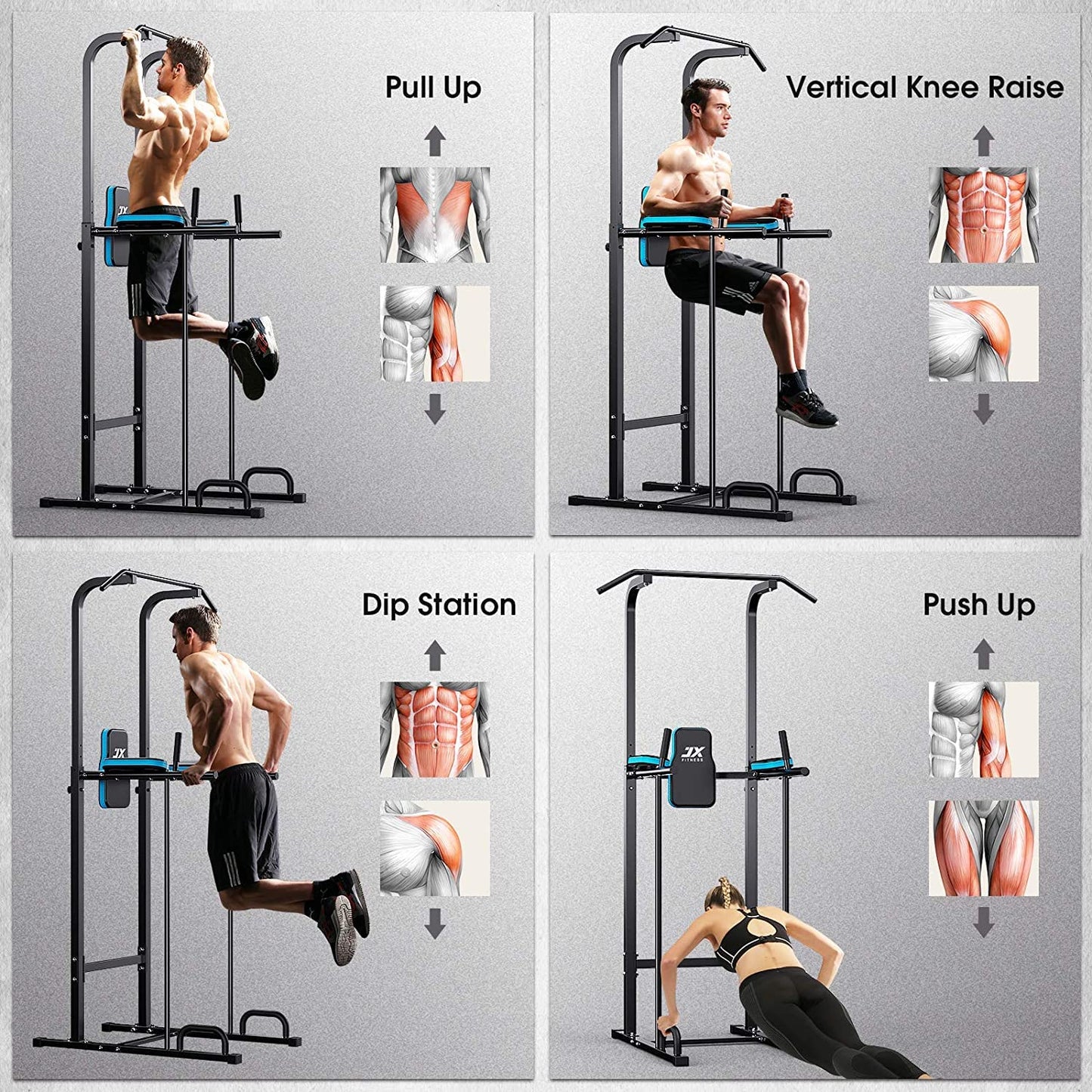 Pull Up

JX

Vertical Knee Raise

Dip Station

JX

Push Up

JX
FITNESS