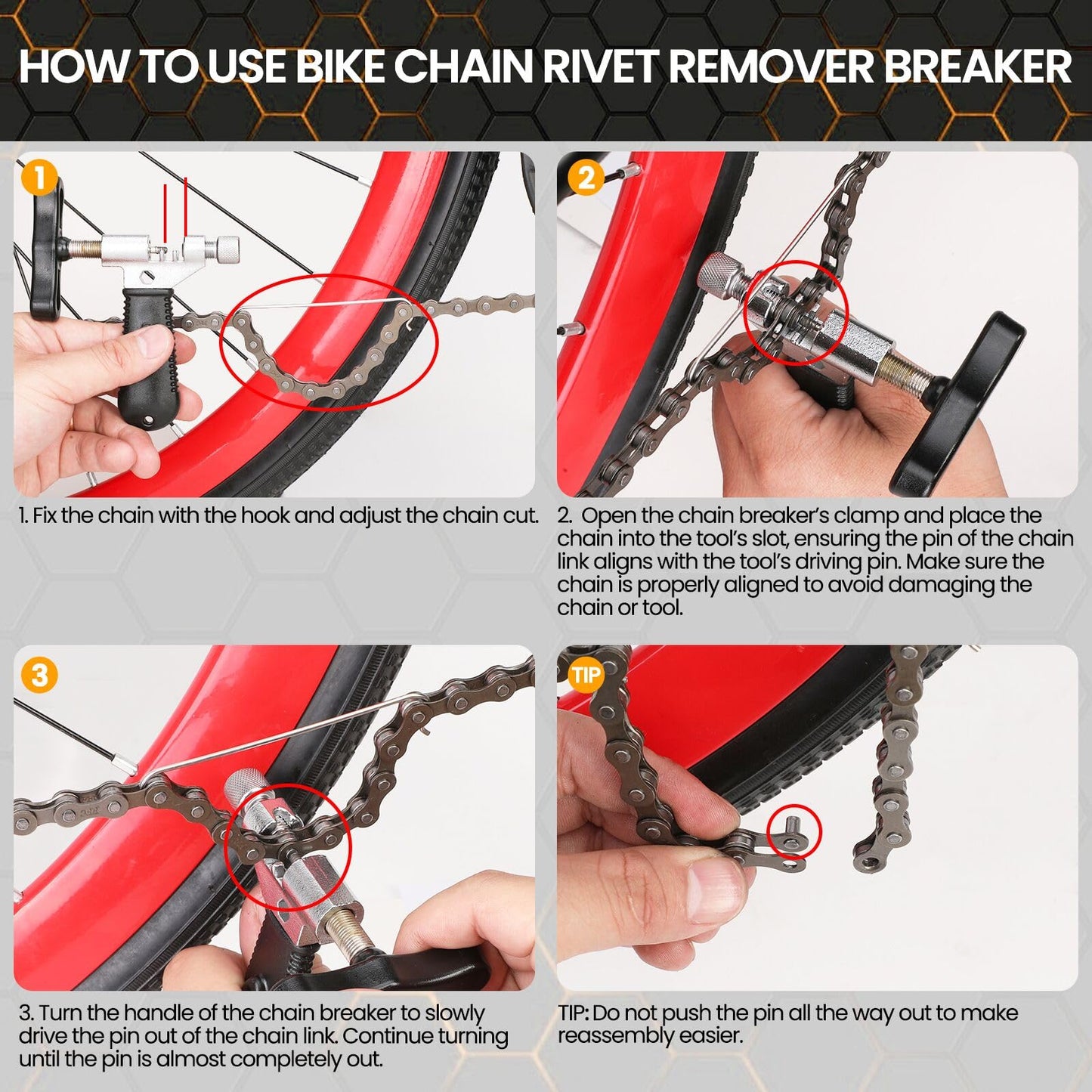 HOW TO USE BIKE CHAIN RIVET REMOVER BREAKER

1

1. Fix the chain with the hook and adjust the chain cut.

2

2. Open the chain breaker's clamp and place the chain into the tool's slot, ensuring the pin of the chain link aligns with the tool's driving pin. Make sure the chain is properly aligned to avoid damaging the chain or tool.

3

3. Turn the handle of the chain breaker to slowly drive the pin out of the chain link. Continue turning until the pin is almost completely out.

TIP

TIP: Do not push the pin all the way out to make reassembly easier.