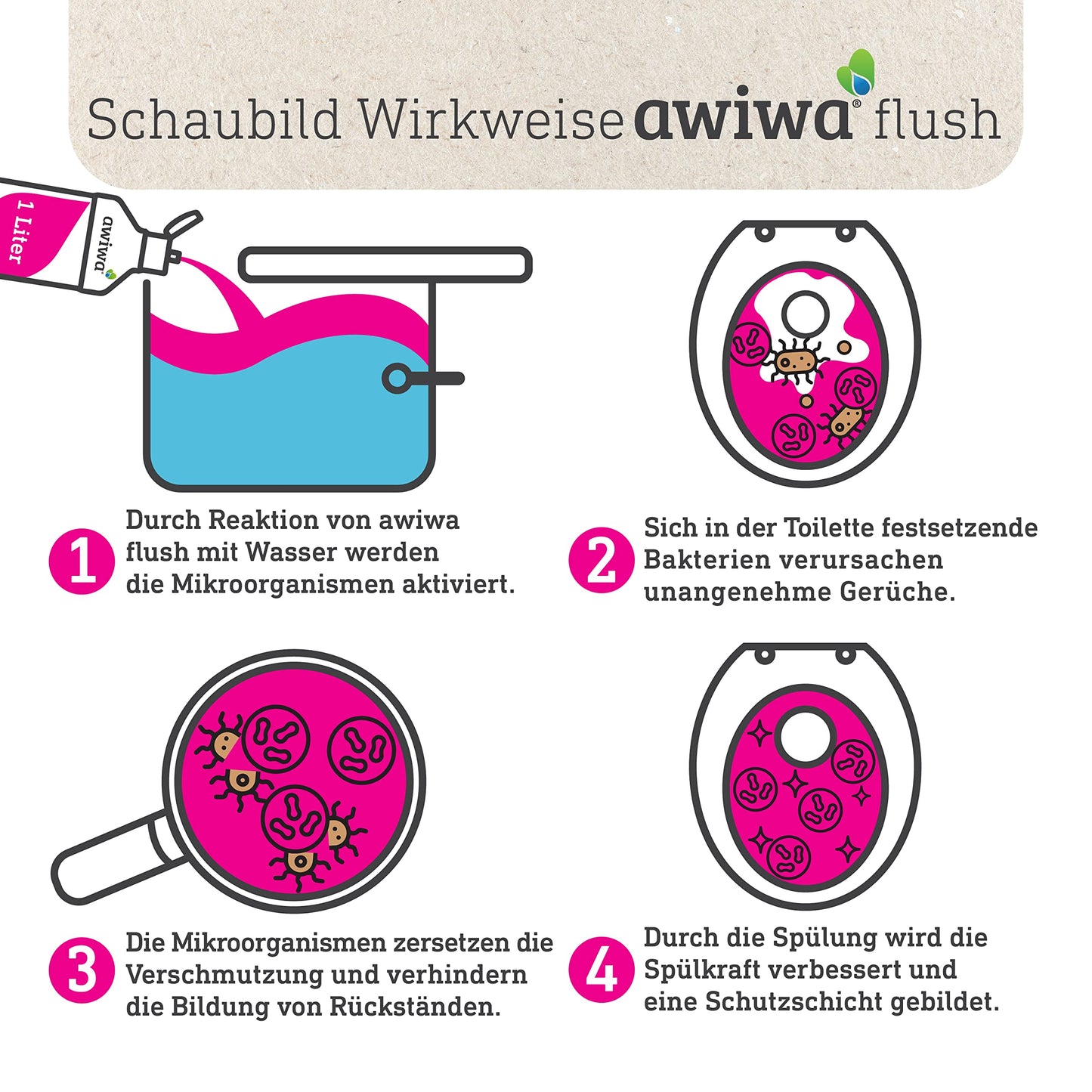 Schaubild Wirkweise awiwa® flush

1 Liter
awiwa

1 Durch Reaktion von awiwa flush mit Wasser werden die Mikroorganismen aktiviert.

2 Sich in der Toilette festsetzende Bakterien verursachen unangenehme Gerüche.

3 Die Mikroorganismen zersetzen die Verschmutzung und verhindern die Bildung von Rückständen.

4 Durch die Spülung wird die Spülkraft verbessert und eine Schutzschicht gebildet.