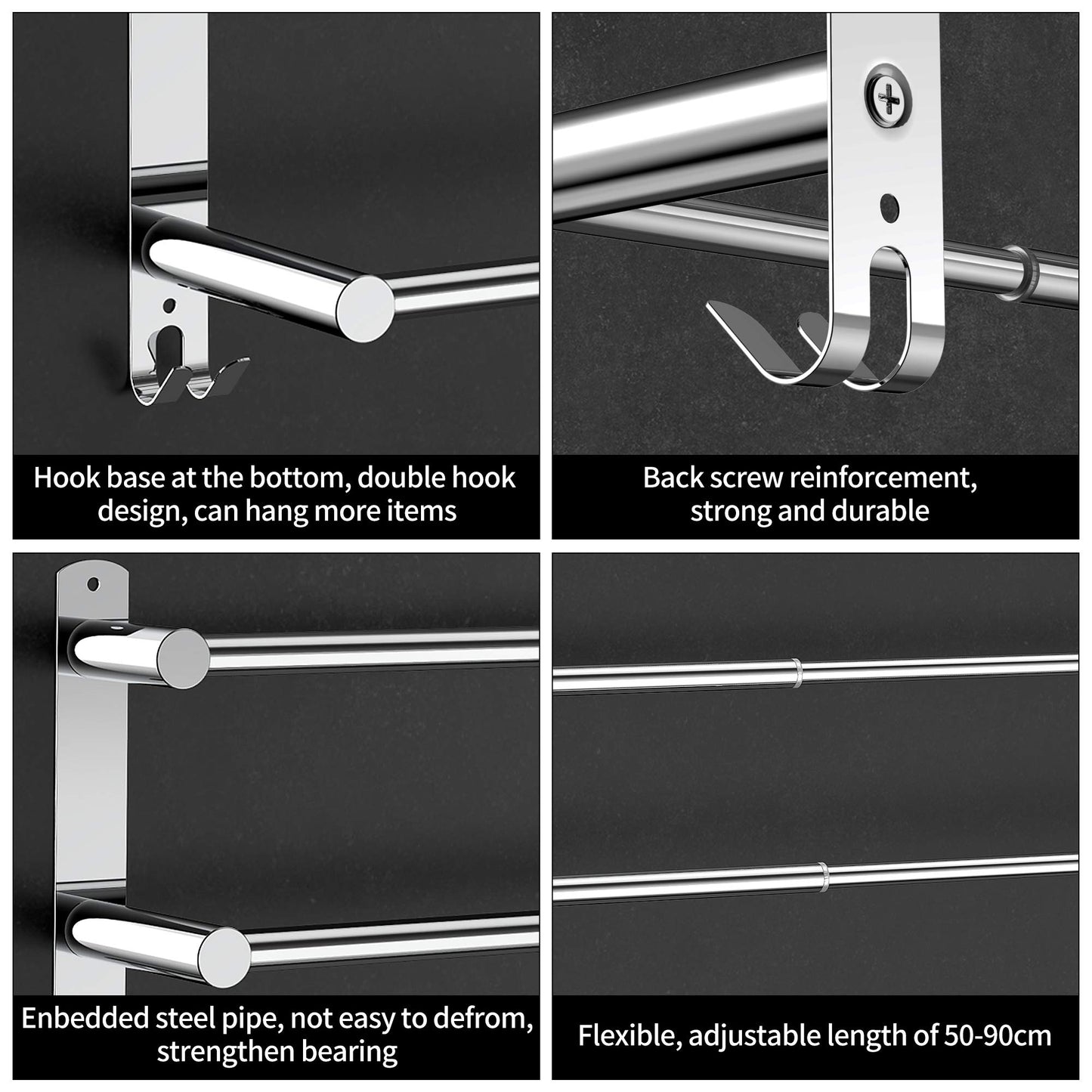 Hook base at the bottom, double hook design, can hang more items

Back screw reinforcement, strong and durable

Enbedded steel pipe, not easy to defrom, strengthen bearing

Flexible, adjustable length of 50-90cm