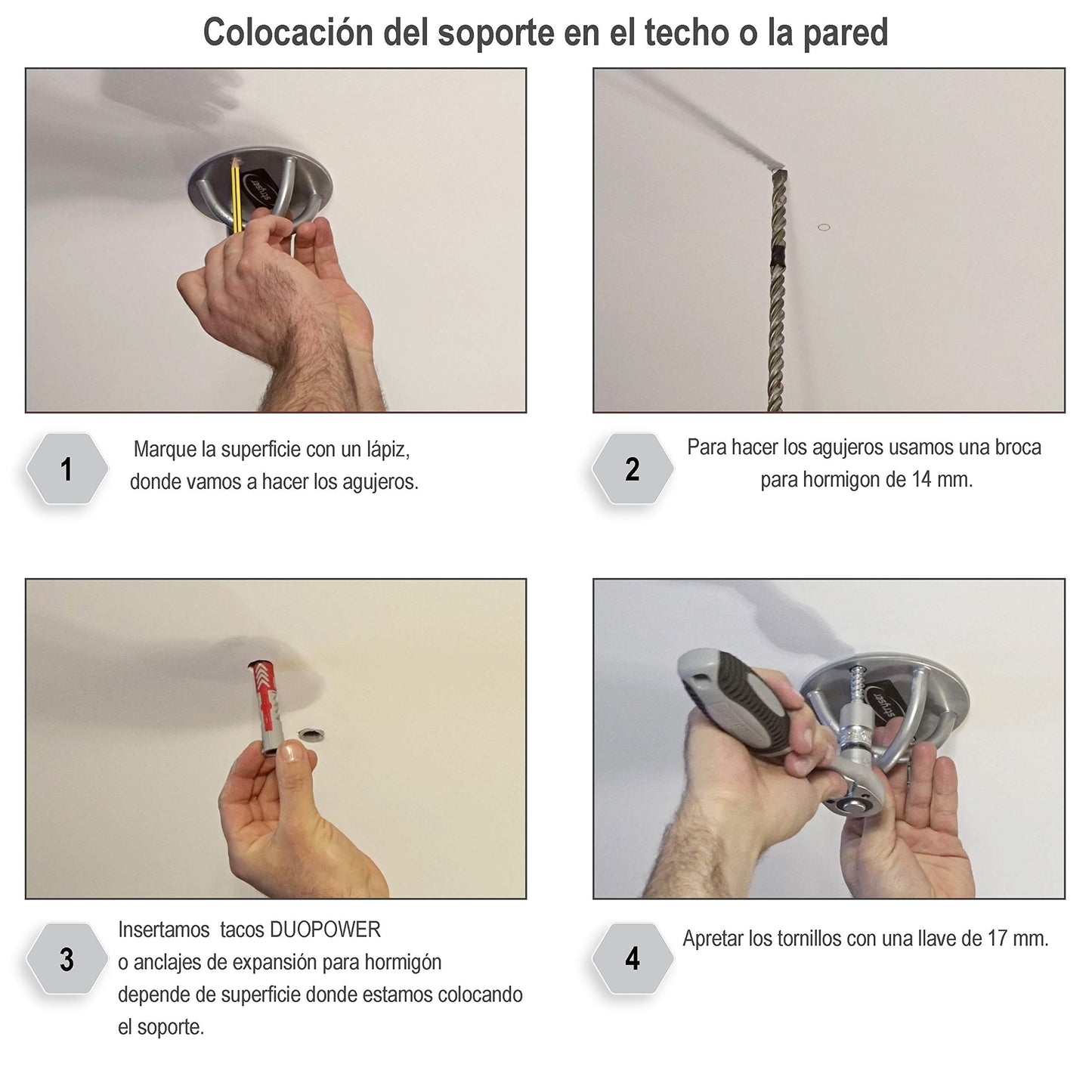 Colocación del soporte en el techo o la pared

1

Marque la superficie con un lápiz, donde vamos a hacer los agujeros.

2

Para hacer los agujeros usamos una broca para hormigon de 14 mm.

3

Insertamos  tacos DUOPOWER o anclajes de expansión para hormigón depende de superficie donde estamos colocando el soporte.

4

Apretar los tornillos con una llave de 17 mm.