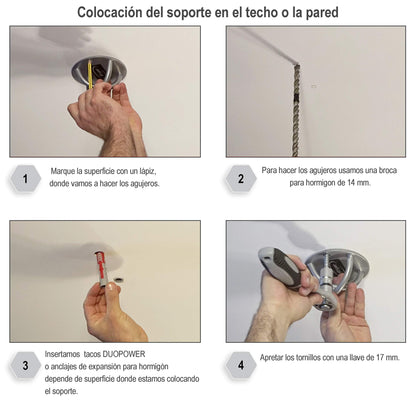 Colocación del soporte en el techo o la pared

1
Marque la superficie con un lápiz, donde vamos a hacer los agujeros.

2
Para hacer los agujeros usamos una broca para hormigon de 14 mm.

3
Insertamos tacos DUOPOWER o anclajes de expansión para hormigón depende de superficie donde estamos colocando el soporte.

4
Apretar los tornillos con una llave de 17 mm.