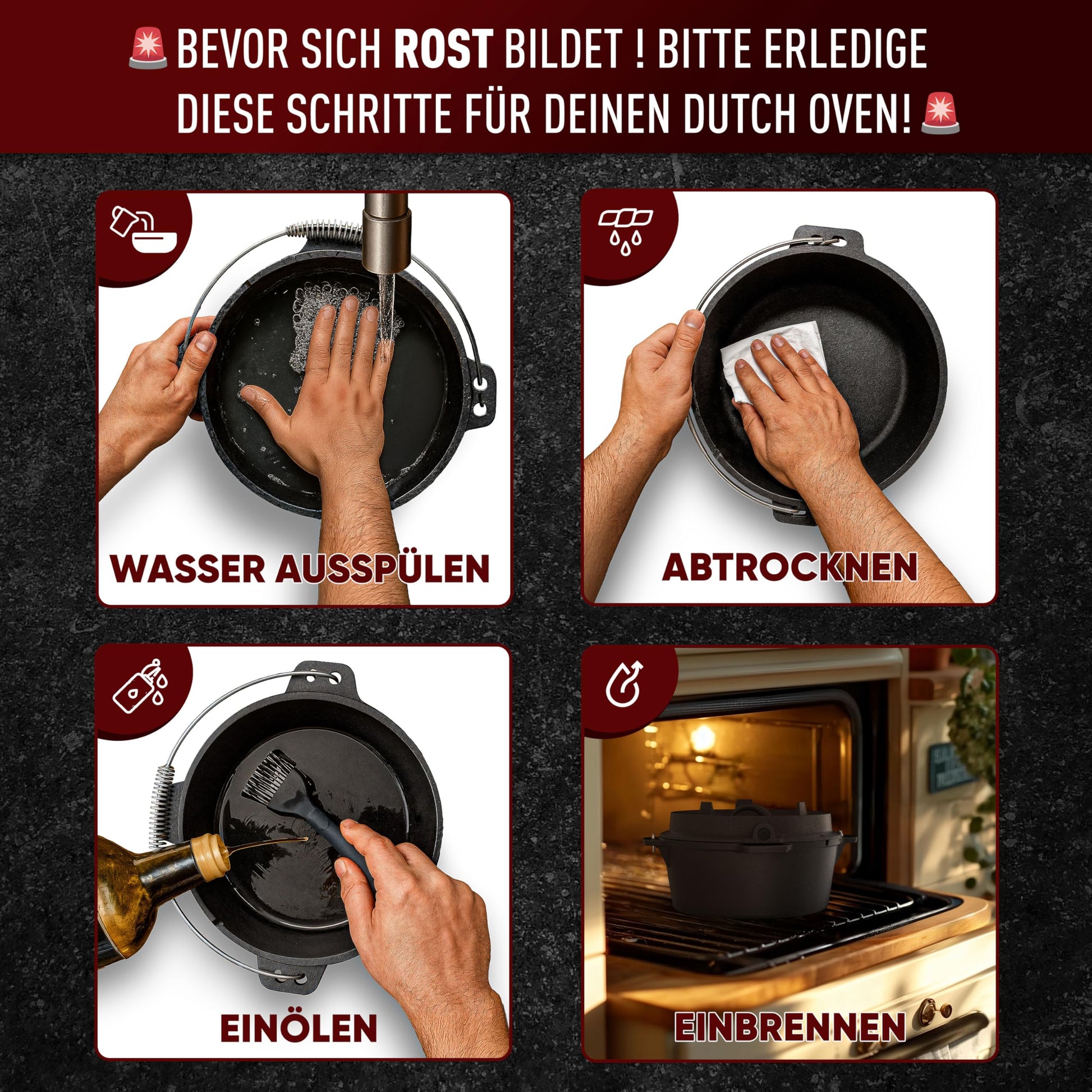 🚨 BEVOR SICH ROST BILDET ! BITTE ERLEDIGE DIESE SCHRITTE FÜR DEINEN DUTCH OVEN! 🚨

WASSER AUSSPÜLEN

ABTROCKNEN

EINÖLEN

EINBRENNEN