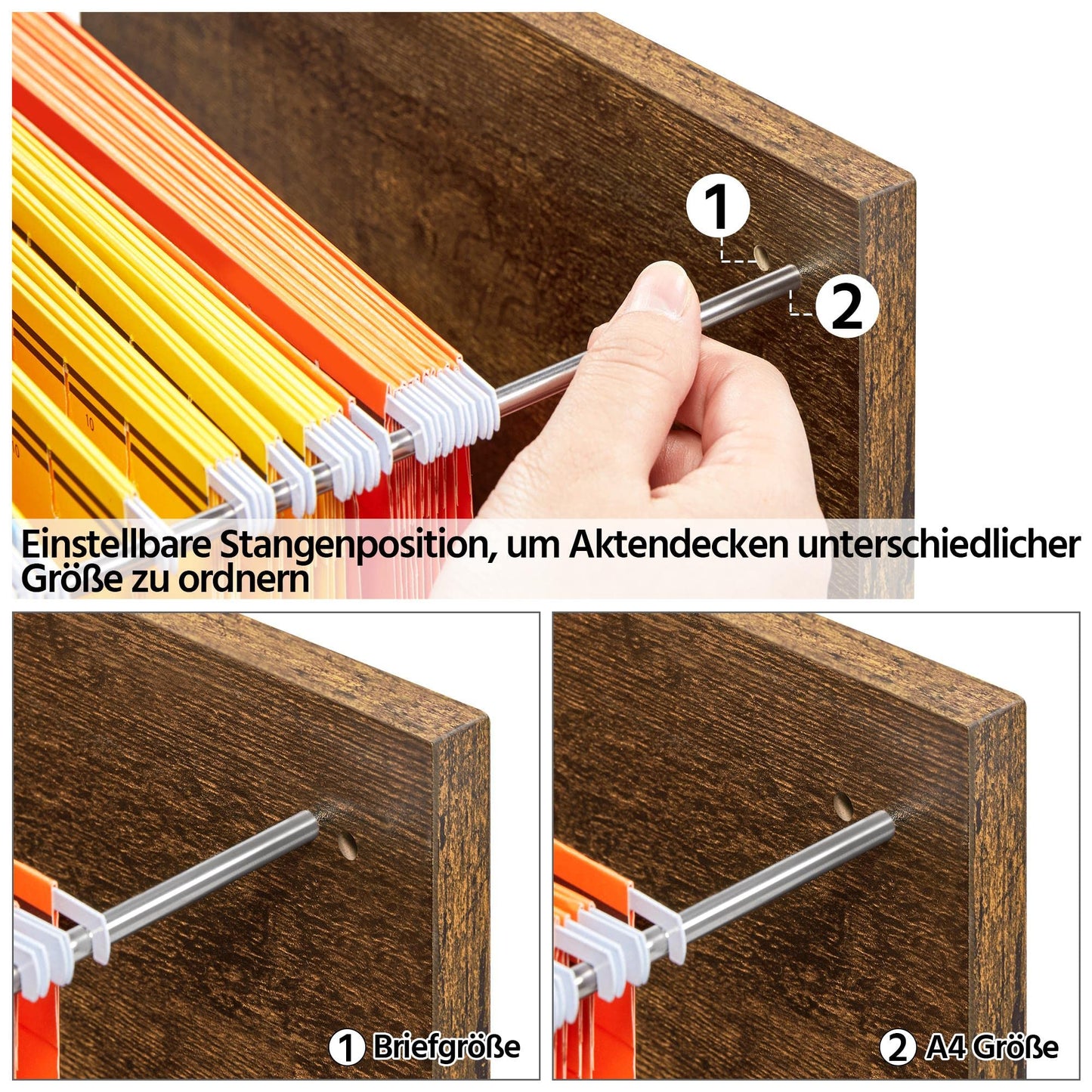 1

2

10

Einstellbare Stangenposition, um Aktendecken unterschiedlicher Größe zu ordnern

1 Briefgröße

2 A4 Größe