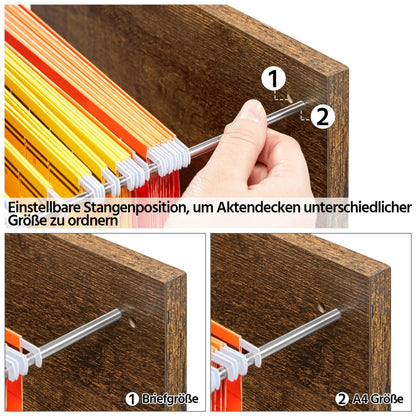 1

2

Einstellbare Stangenposition, um Aktendecken unterschiedlicher Größe zu ordnern

1 Briefgröße

2 A4 Größe