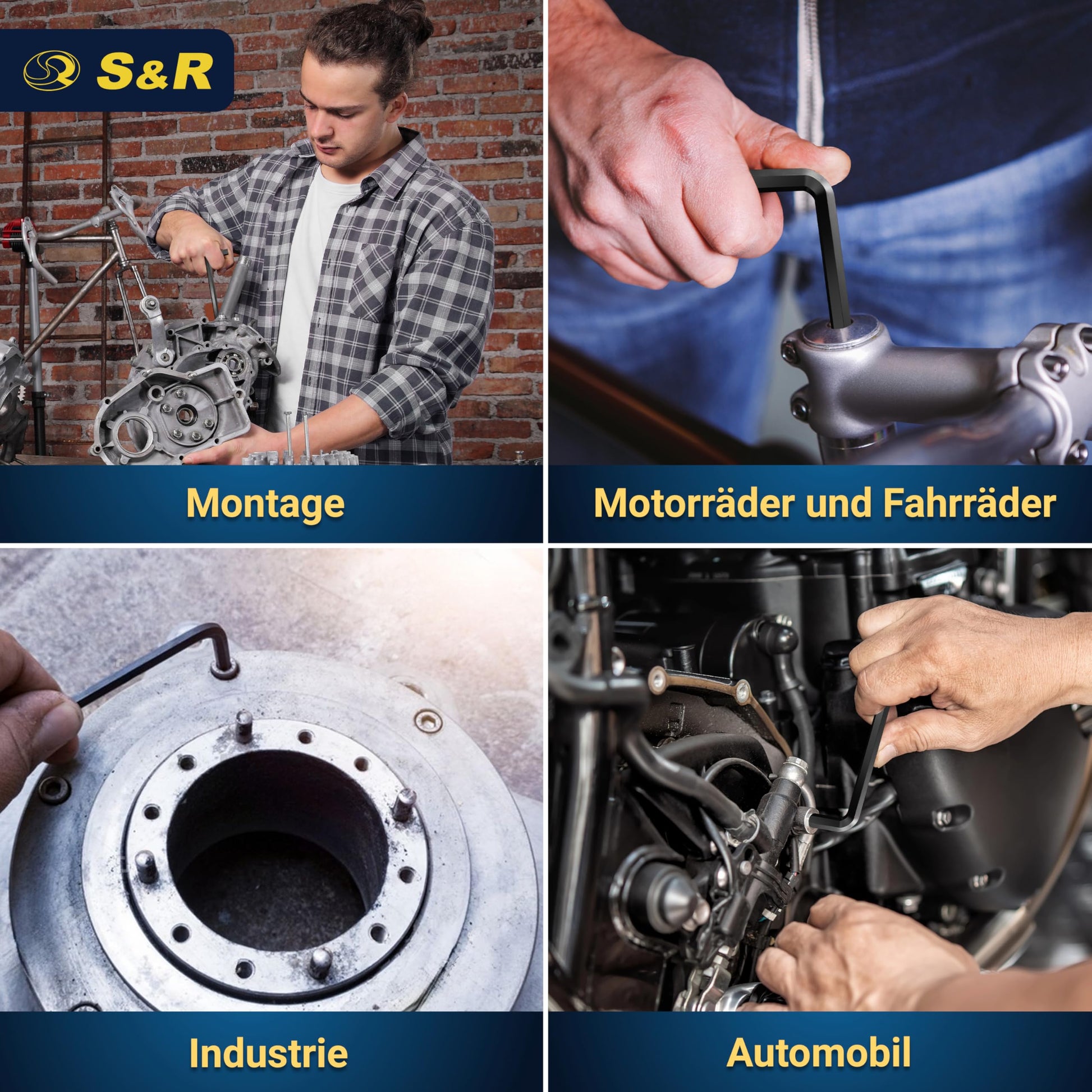 S&R

Montage

Motorräder und Fahrräder

Industrie

Automobil