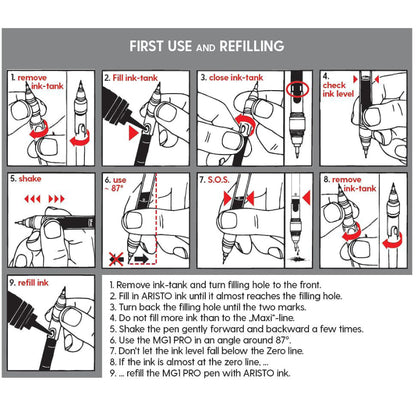 FIRST USE AND REFILLING

1. remove ink-tank

2. Fill ink-tank

3. close ink-tank

4. check ink level

5. shake

6. use ~ 87°

7. S.O.S.

8. remove ink-tank

9. refill ink

1. Remove ink-tank and turn filling hole to the front.
2. Fill in ARISTO ink until it almost reaches the filling hole.
3. Turn back the filling hole until the two marks.
4. Do not fill more ink than to the „Maxi"-line.
5. Shake the pen gently forward and backward a few times.
6. Use the MG1 PRO in an angle around 87°.
7. Don't let the ink level fall below the Zero line.
8. If the ink is almost at the zero line, ...
9. ... refill the MG1 PRO pen with ARISTO ink.