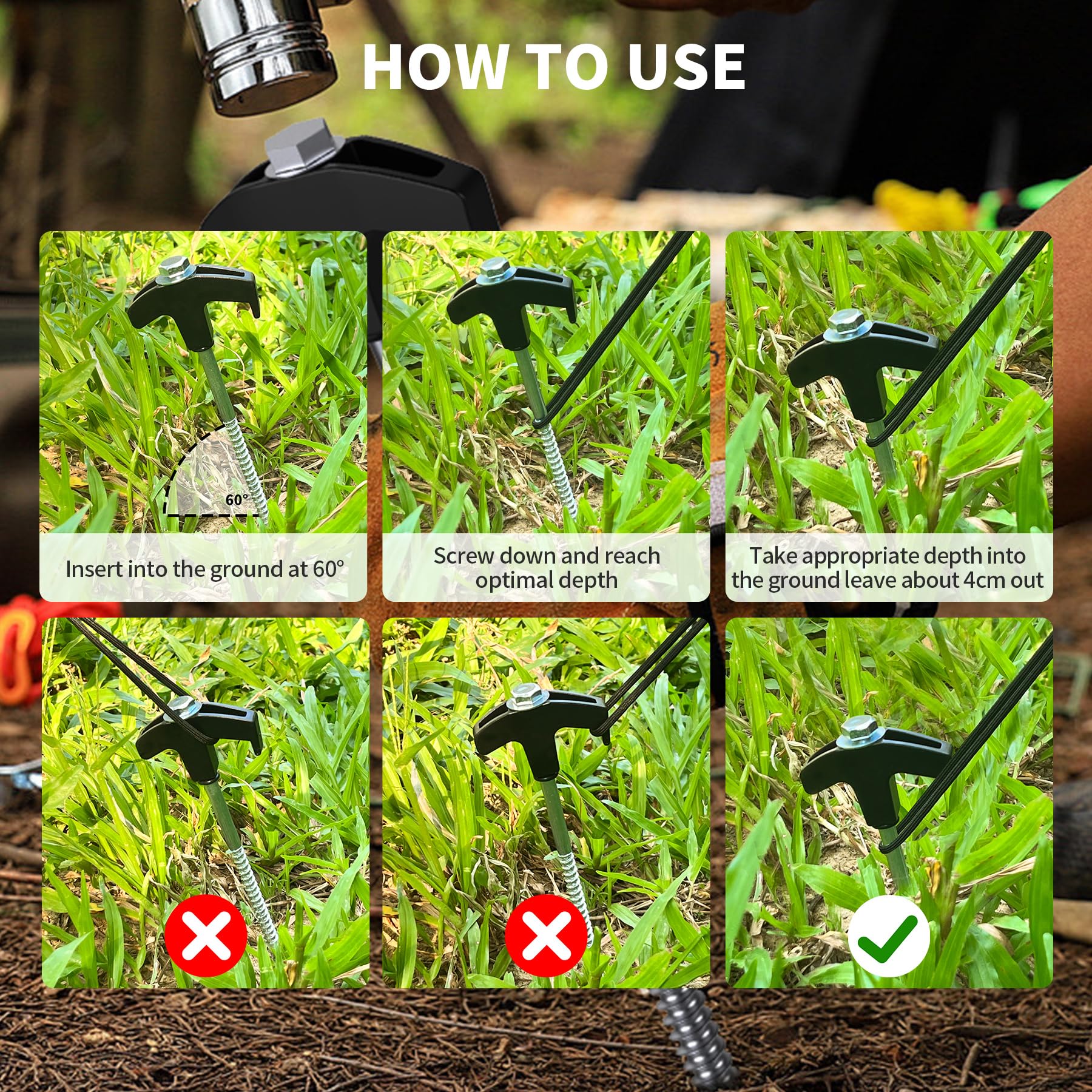 HOW TO USE

60°

Insert into the ground at 60°

Screw down and reach optimal depth

Take appropriate depth into the ground leave about 4cm out