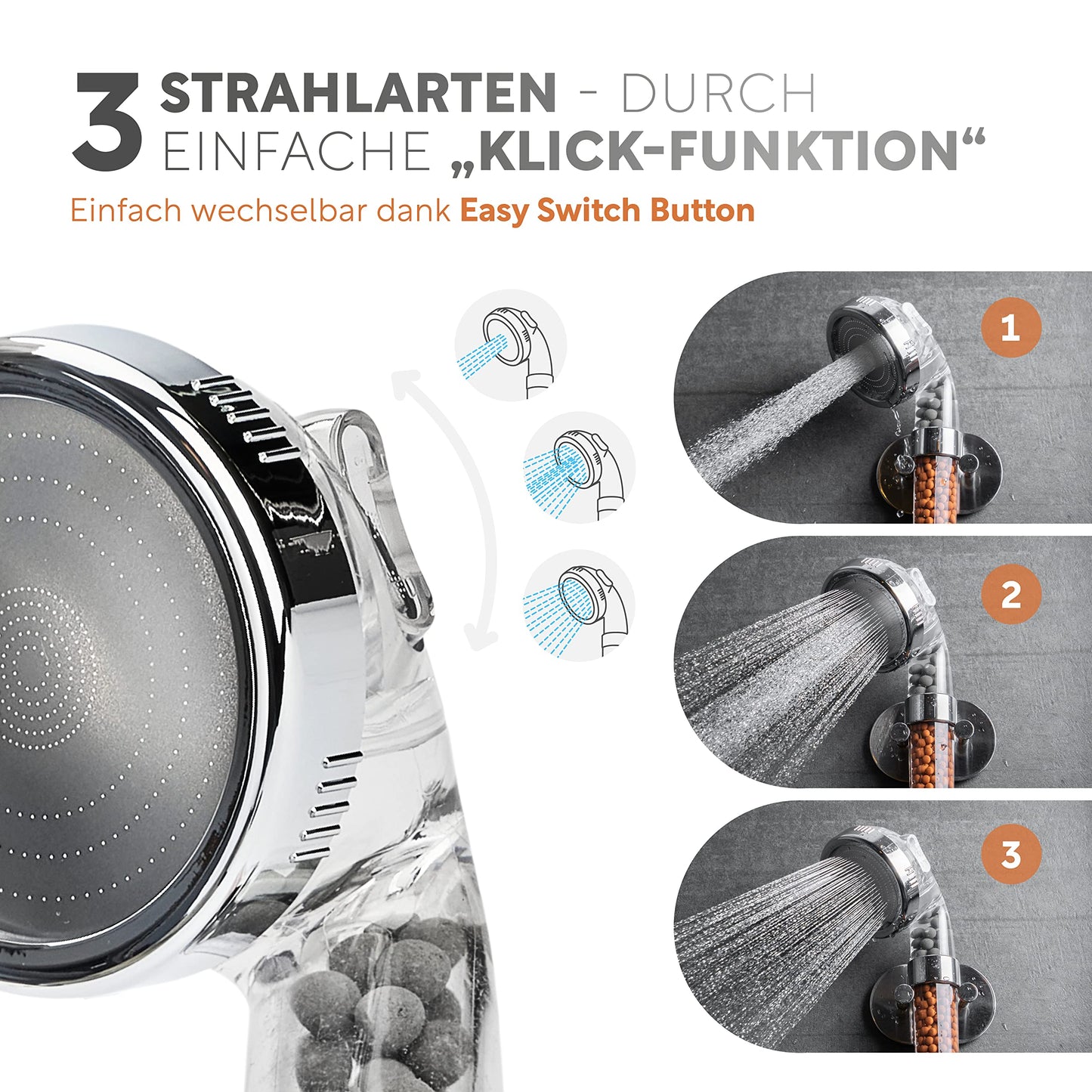 3 STRAHLARTEN - DURCH EINFACHE „KLICK-FUNKTION“

Einfach wechselbar dank Easy Switch Button

1

2

3