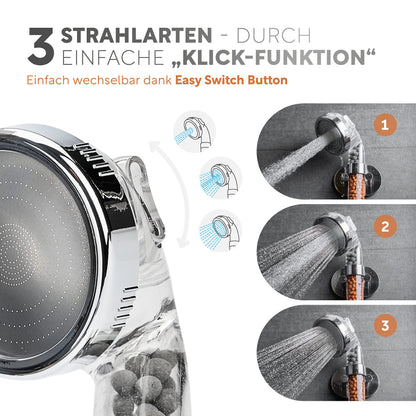 3 STRAHLARTEN - DURCH EINFACHE „KLICK-FUNKTION“

Einfach wechselbar dank Easy Switch Button

1

2

3