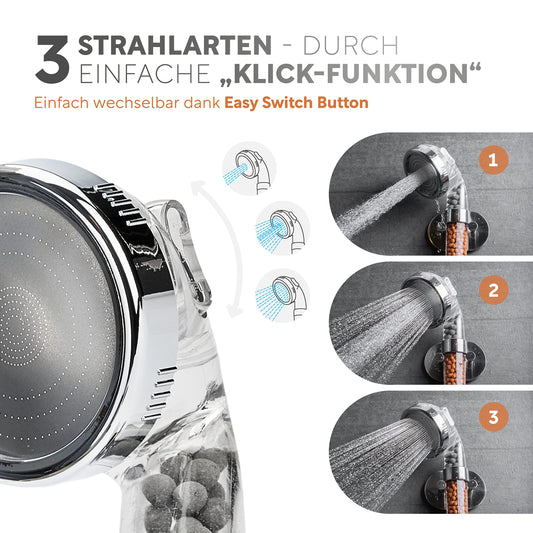 3 STRAHLARTEN - DURCH EINFACHE „KLICK-FUNKTION“

Einfach wechselbar dank Easy Switch Button

1

2

3